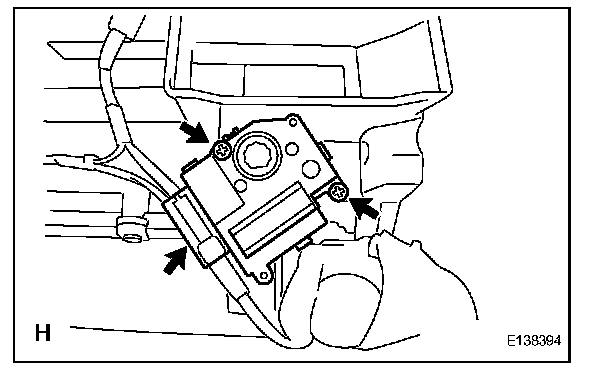 H

E138394