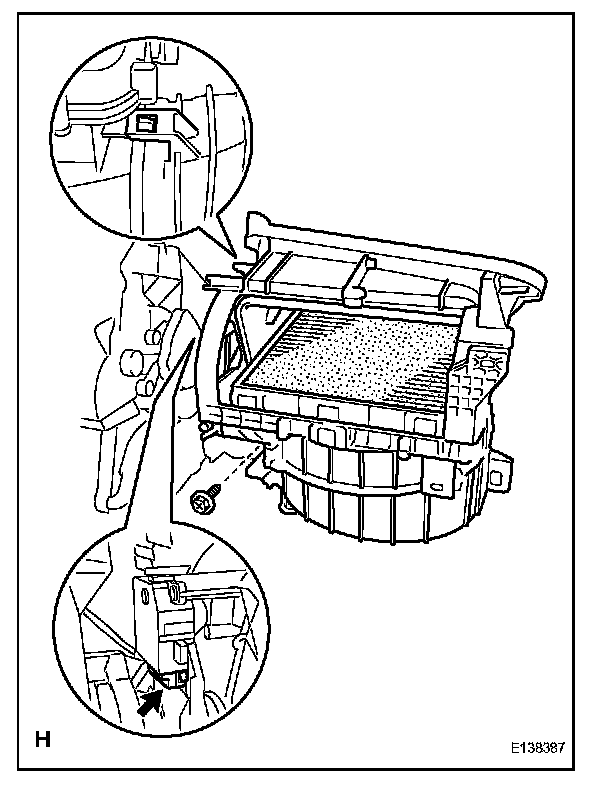 H

E138387