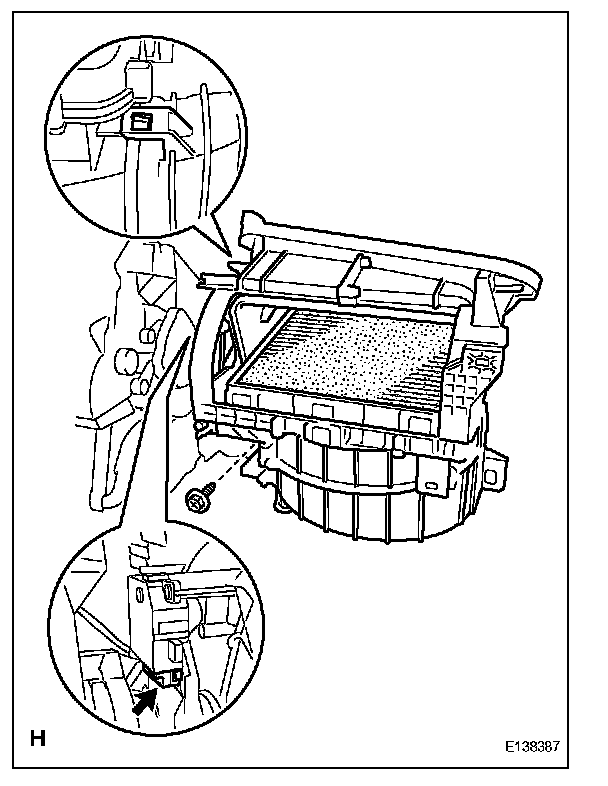 H

E138387