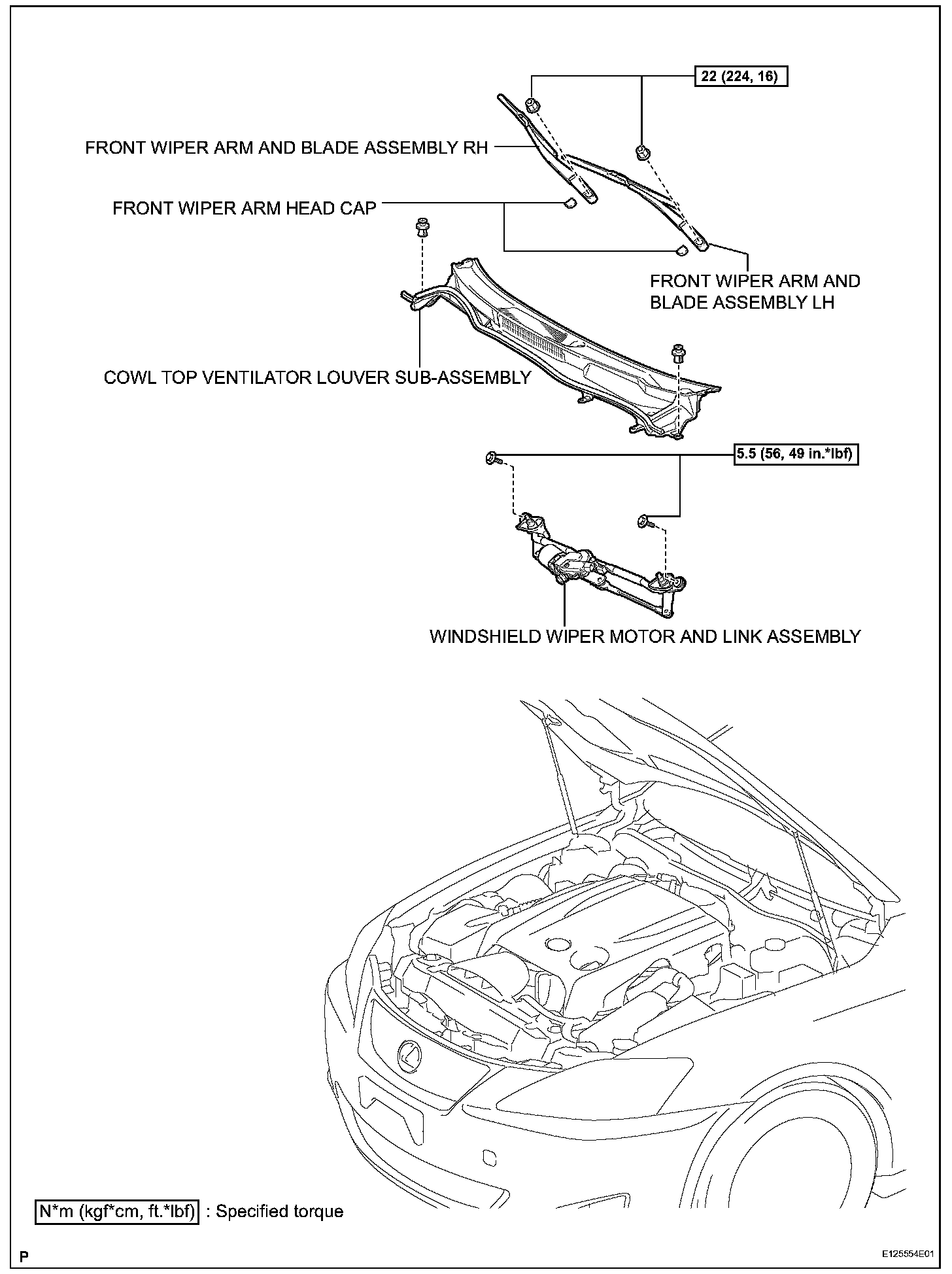 22 (224, 16)

FRONT WIPER ARM AND BLADE ASSEMBLY RH

FRONT WIPER ARM HEAD CAP

FRONT WIPER ARM AND BLADE ASSEMBLY LH

COWL TOP VENTILATOR LOUVER SUB-ASSEMBLY

5.5 (56, 49 in.*lbf)

WINDSHIELD WIPER MOTOR AND LINK ASSEMBLY

N*m (kgf*cm, ft.*lbf) : Specified torque

P

E125554E01