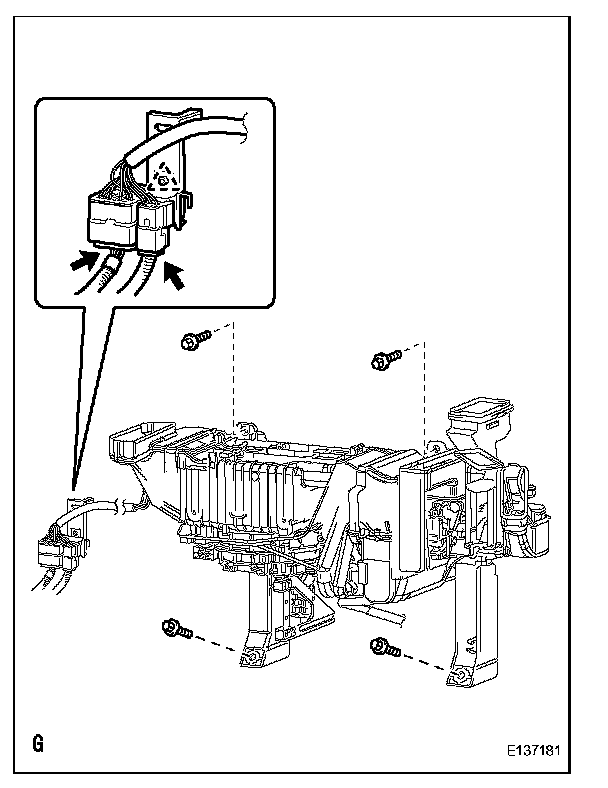 G

E137181