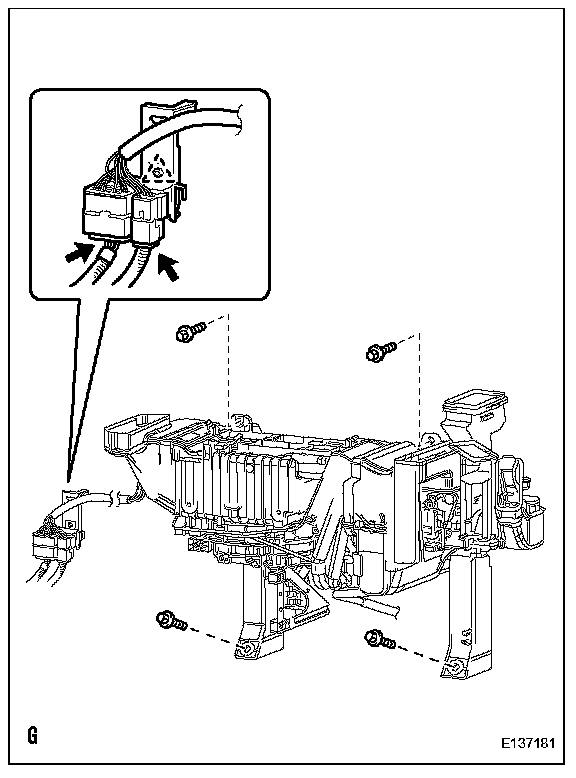 G

E137181