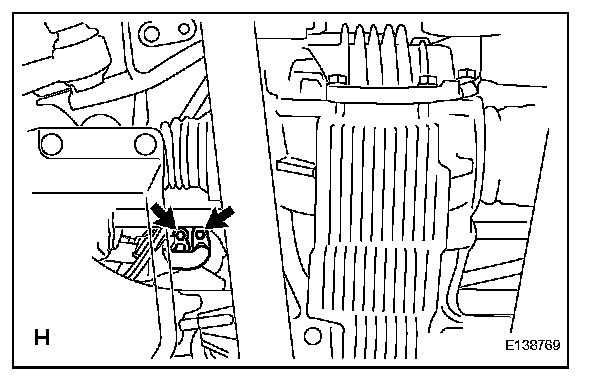 H

E138769