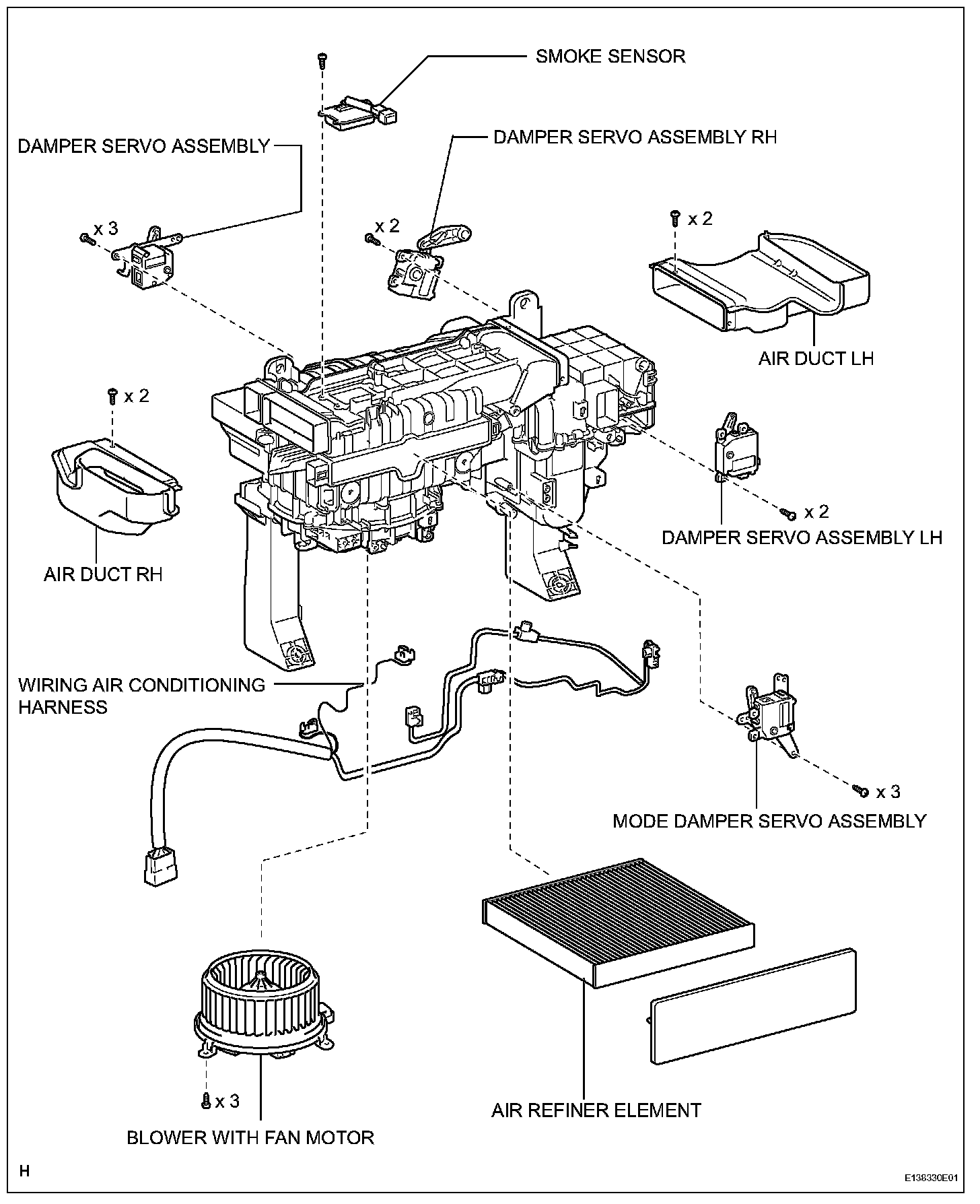 SMOKE SENSOR

DAMPER SERVO ASSEMBLY

DAMPER SERVO ASSEMBLY RH

x 3

x 2

x 2

AIR DUCT LH

x 2

AIR DUCT RH

x 2

DAMPER SERVO ASSEMBLY LH

WIRING AIR CONDITIONING HARNESS

x 3

MODE DAMPER SERVO ASSEMBLY

x 3

BLOWER WITH FAN MOTOR

AIR REFINER ELEMENT

H

E138330E01