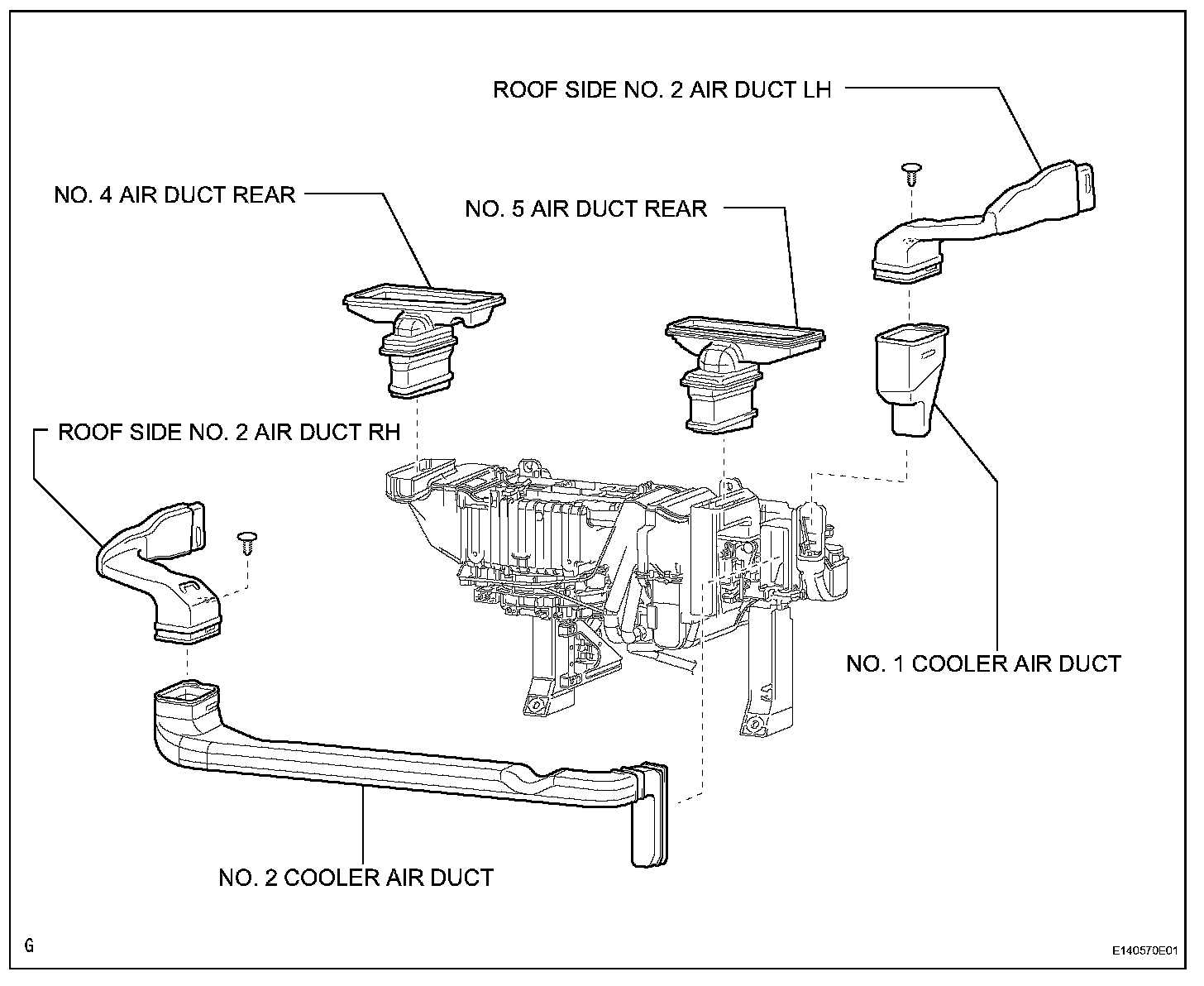 ROOF SIDE NO. 2 AIR DUCT LH

NO. 4 AIR DUCT REAR

NO. 5 AIR DUCT REAR

ROOF SIDE NO. 2 AIR DUCT RH

NO. 1 COOLER AIR DUCT

NO. 2 COOLER AIR DUCT

G

E140570E01