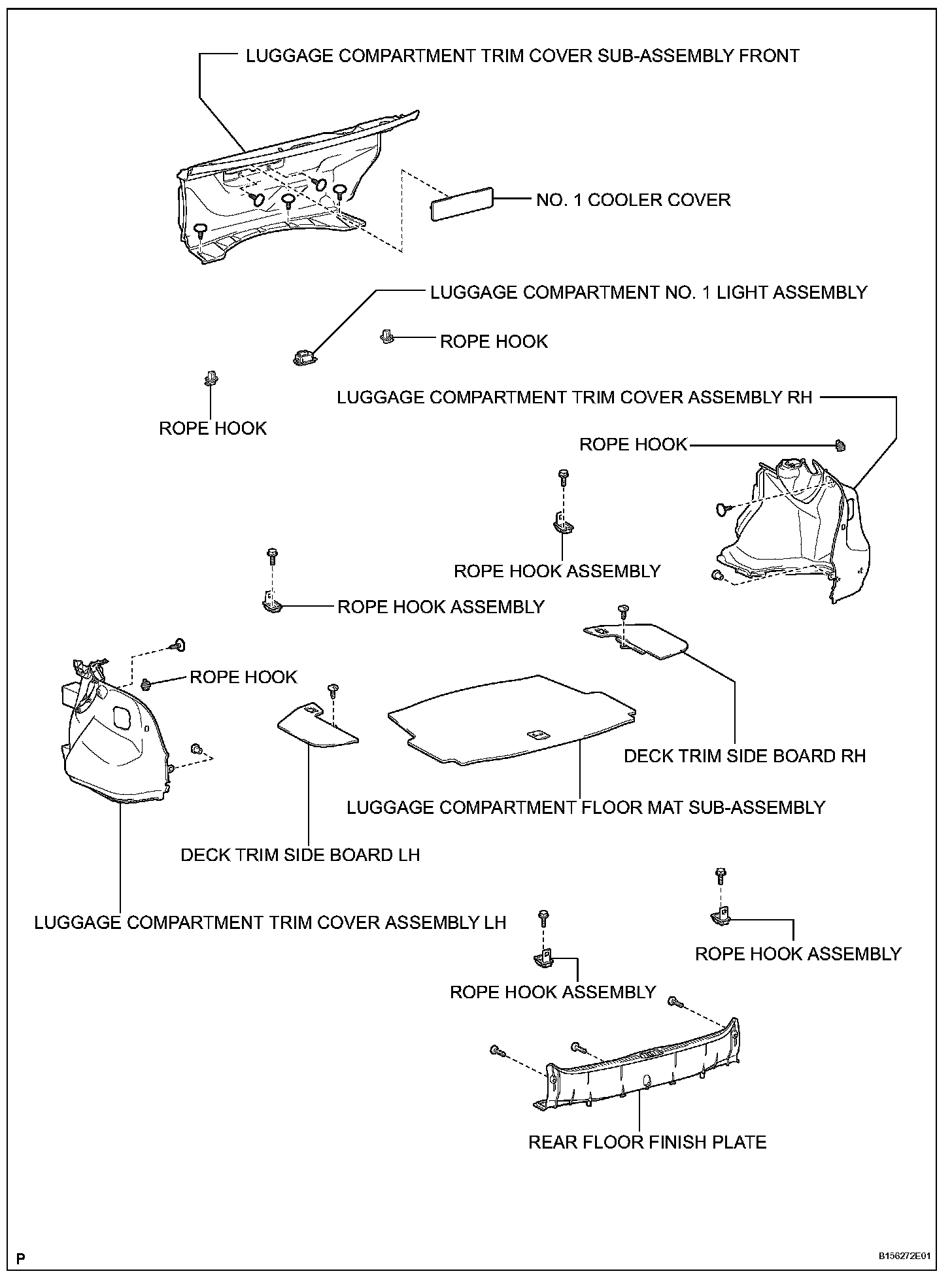 LUGGAGE COMPARTMENT TRIM COVER SUB-ASSEMBLY FRONT

NO. 1 COOLER COVER

LUGGAGE COMPARTMENT NO. 1 LIGHT ASSEMBLY

ROPE HOOK

ROPE HOOK

LUGGAGE COMPARTMENT TRIM COVER ASSEMBLY RH

ROPE HOOK

ROPE HOOK ASSEMBLY

ROPE HOOK ASSEMBLY

ROPE HOOK

DECK TRIM SIDE BOARD RH

LUGGAGE COMPARTMENT FLOOR MAT SUB-ASSEMBLY

DECK TRIM SIDE BOARD LH

LUGGAGE COMPARTMENT TRIM COVER ASSEMBLY LH

ROPE HOOK ASSEMBLY

ROPE HOOK ASSEMBLY

REAR FLOOR FINISH PLATE

P

B156272E01