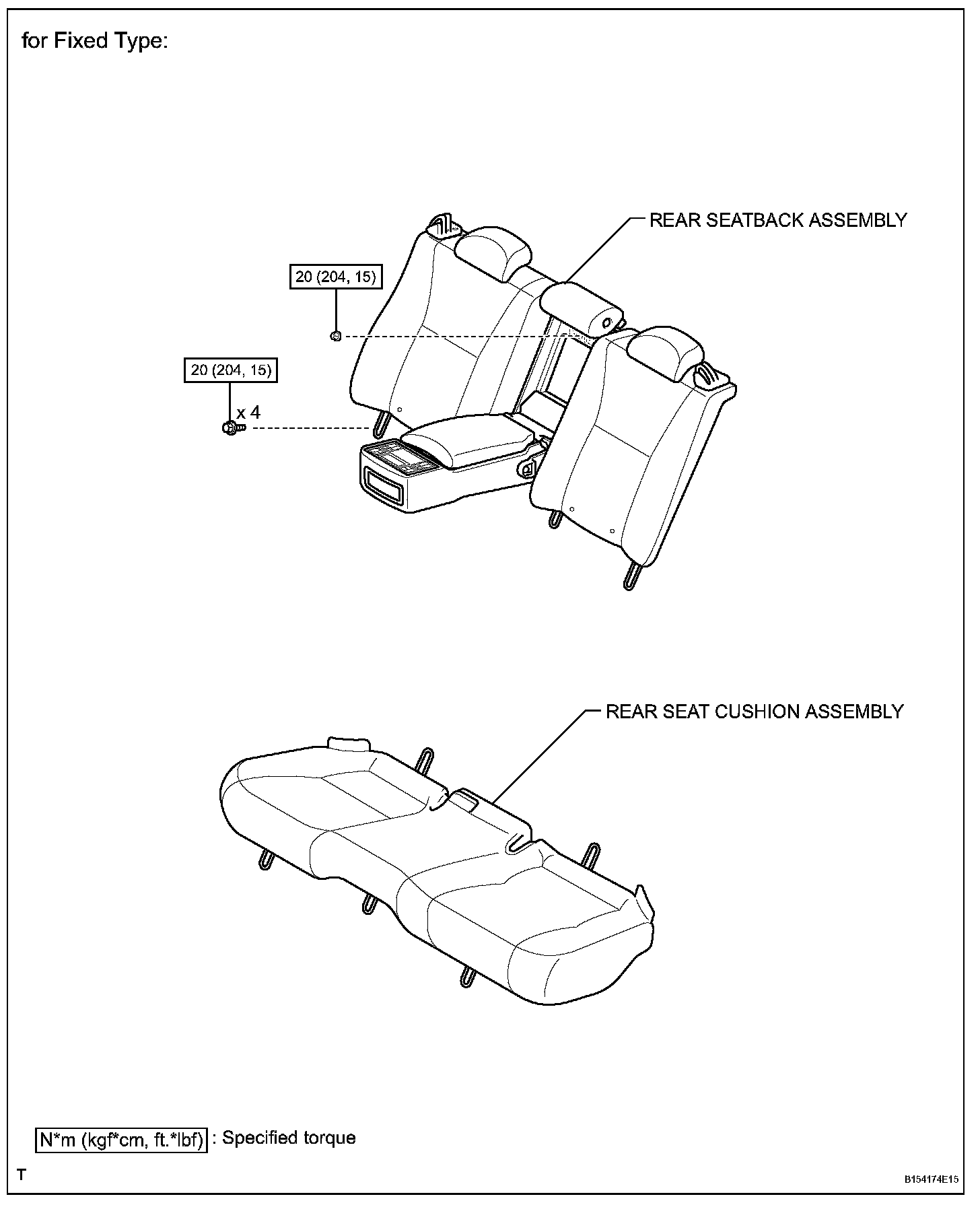 for Fixed Type:

REAR SEATBACK ASSEMBLY

20 (204, 15)

20 (204, 15)

x 4

REAR SEAT CUSHION ASSEMBLY

N*m (kgf*cm, ft.*lbf) : Specified torque

T

B154174E15