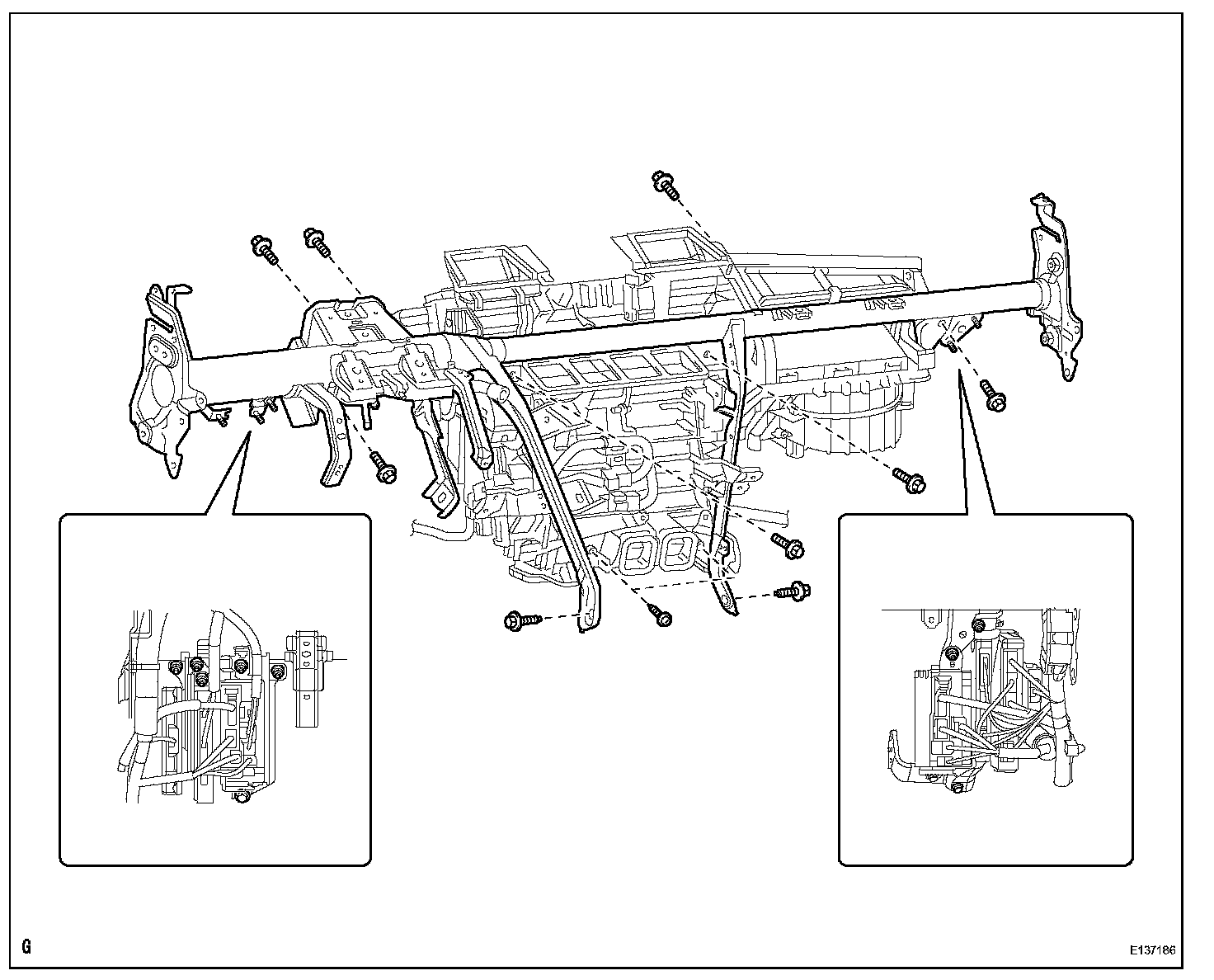 G

E137186