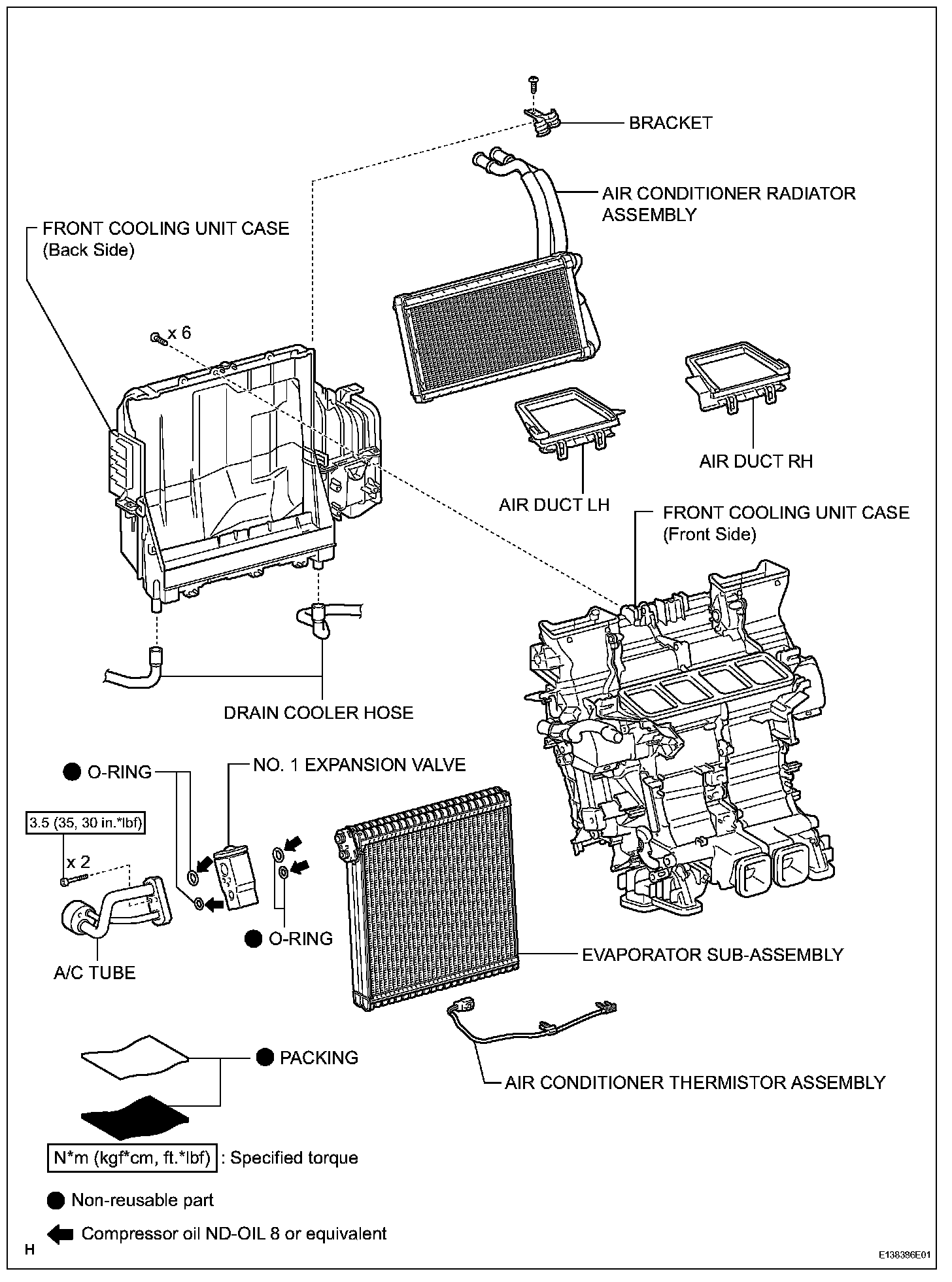 BRACKET

AIR CONDITIONER RADIATOR ASSEMBLY

FRONT COOLING UNIT CASE (Back Side)

x 6

AIR DUCT RH

AIR DUCT LH

FRONT COOLING UNIT CASE (Front Side)

DRAIN COOLER HOSE

O-RING

NO. 1 EXPANSION VALVE

3.5 (35, 30 in.*lbf)

x 2

O-RING

A/C TUBE

EVAPORATOR SUB-ASSEMBLY

PACKING

AIR CONDITIONER THERMISTOR ASSEMBLY

N*m (kgf*cm, ft.*lbf) : Specified torque

Non-reusable part

Compressor oil ND-OIL 8 or equivalent

H

E138386E01