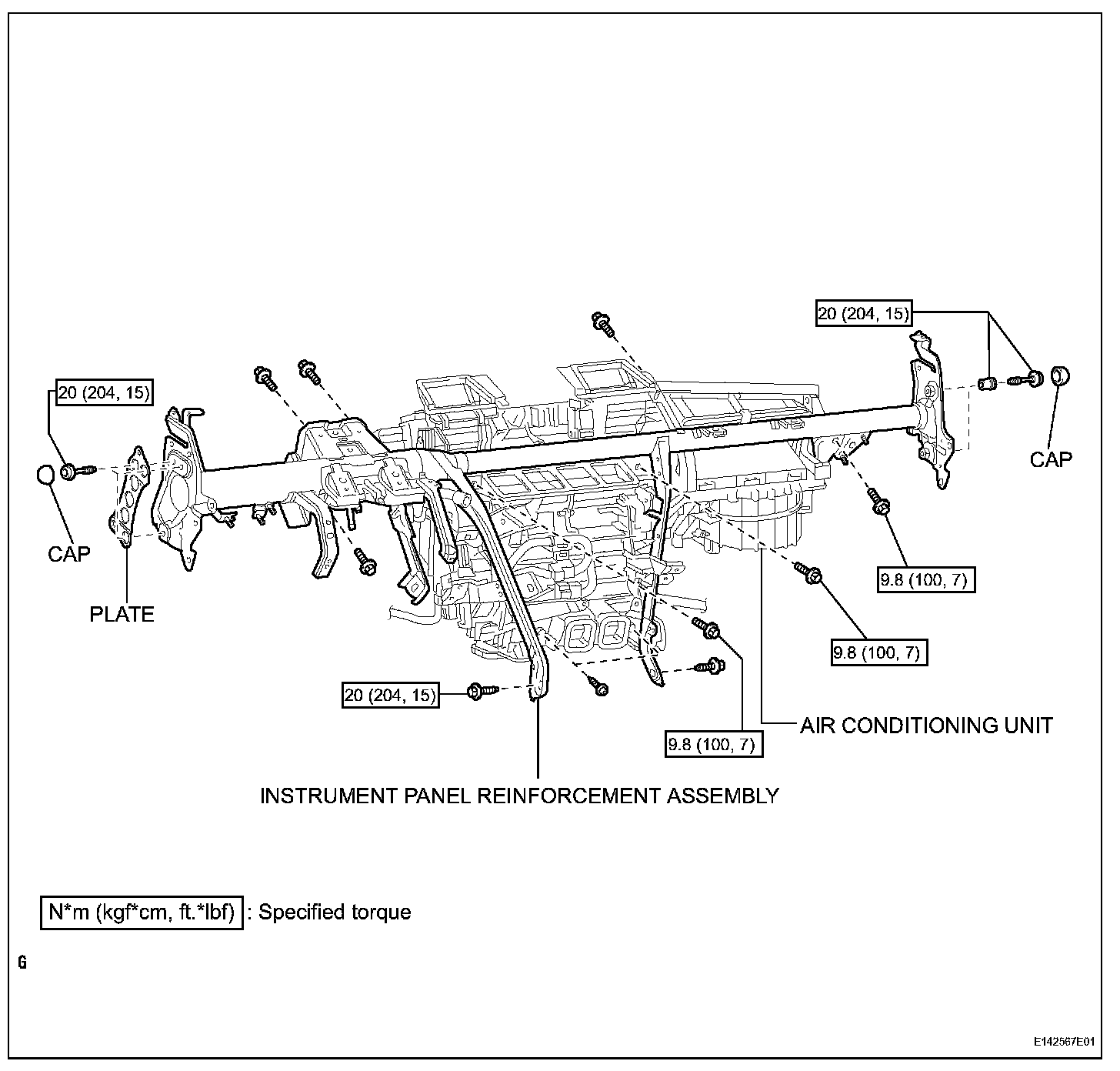 20 (204, 15)

20 (204, 15)

CAP

CAP

PLATE

9.8 (100, 7)

9.8 (100, 7)

20 (204, 15)

9.8 (100, 7)

AIR CONDITIONING UNIT

INSTRUMENT PANEL REINFORCEMENT ASSEMBLY

N*m (kgf*cm, ft.*lbf) : Specified torque

G

E142567E01