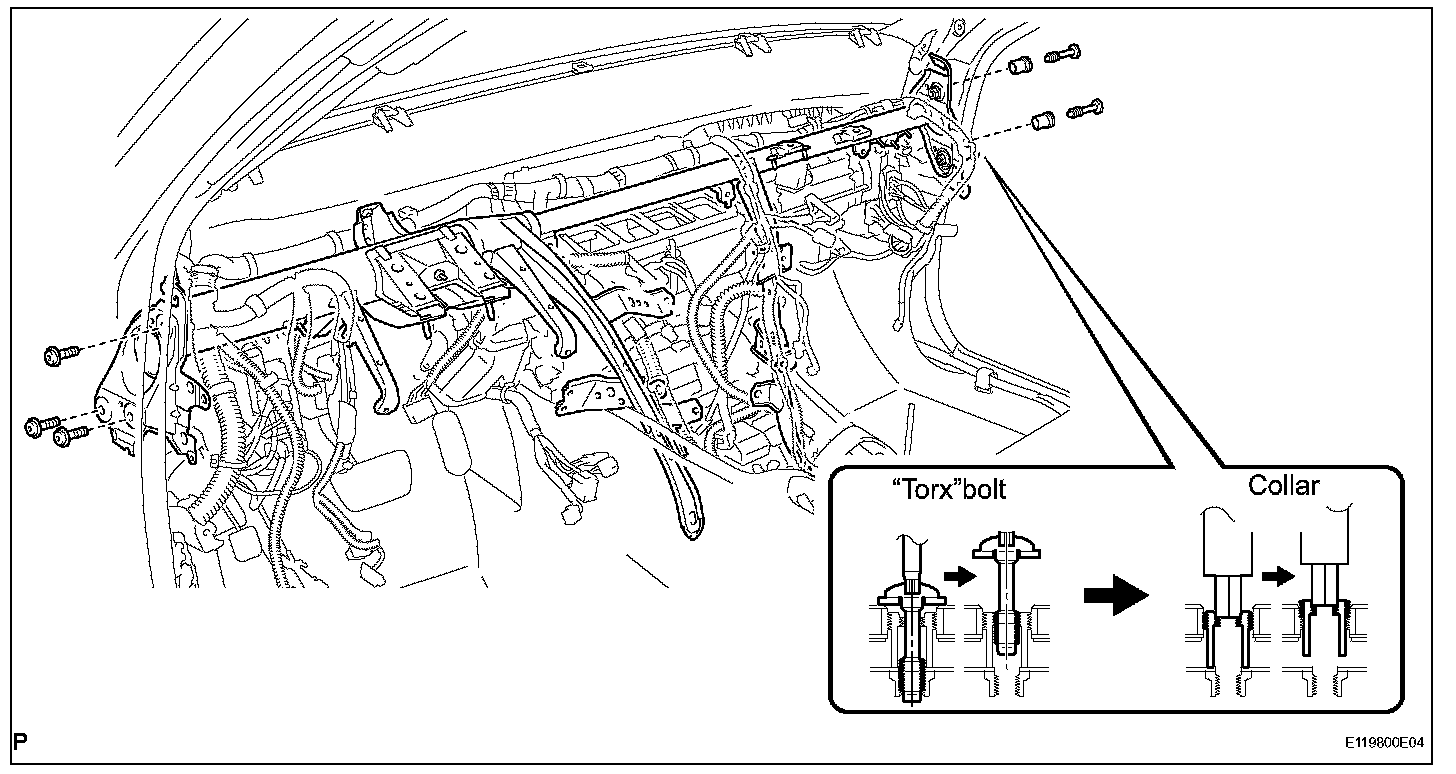 "Torx"bolt

Collar

P

E119800E04