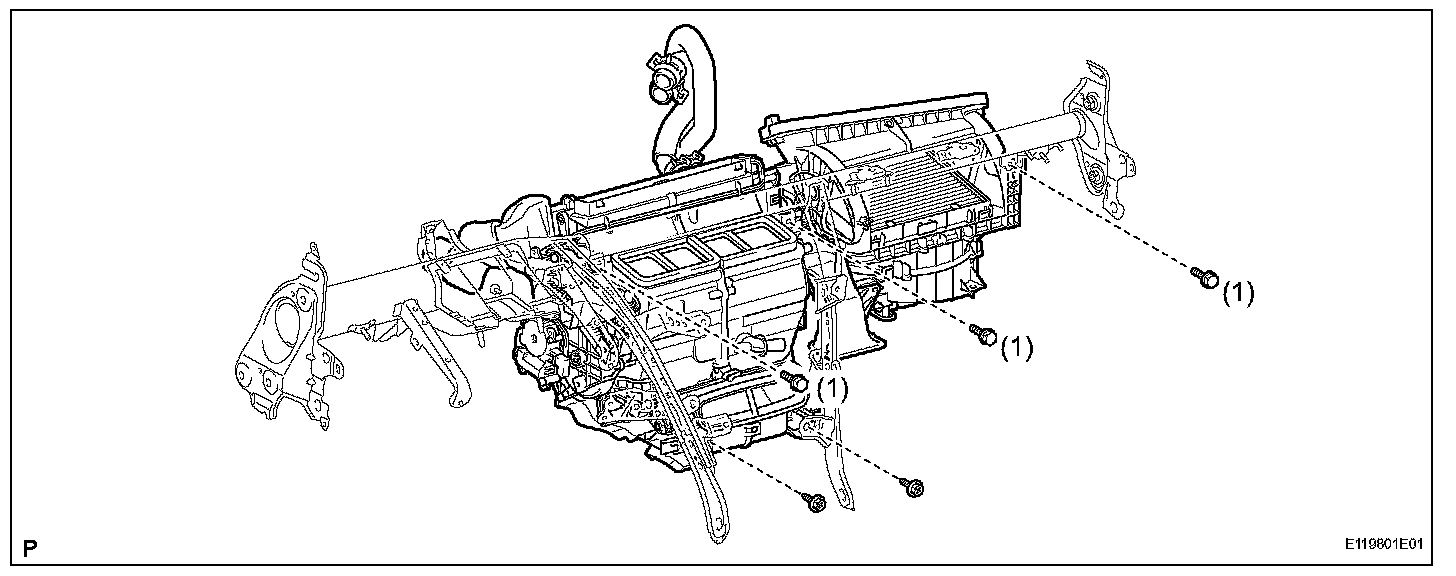 (1)
(1)
(1)
P
E119801E01