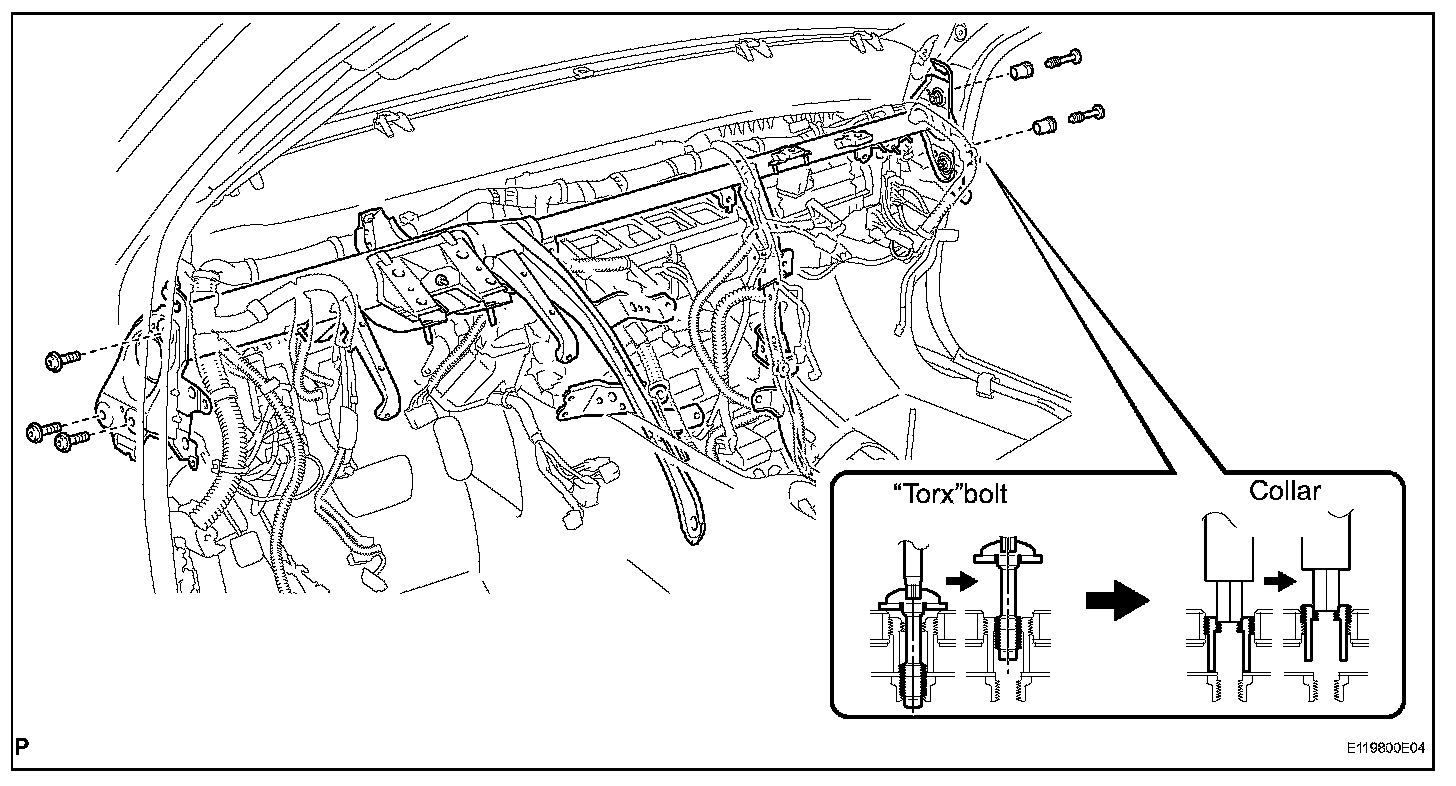 "Torx"bolt

Collar

P

E119800E04