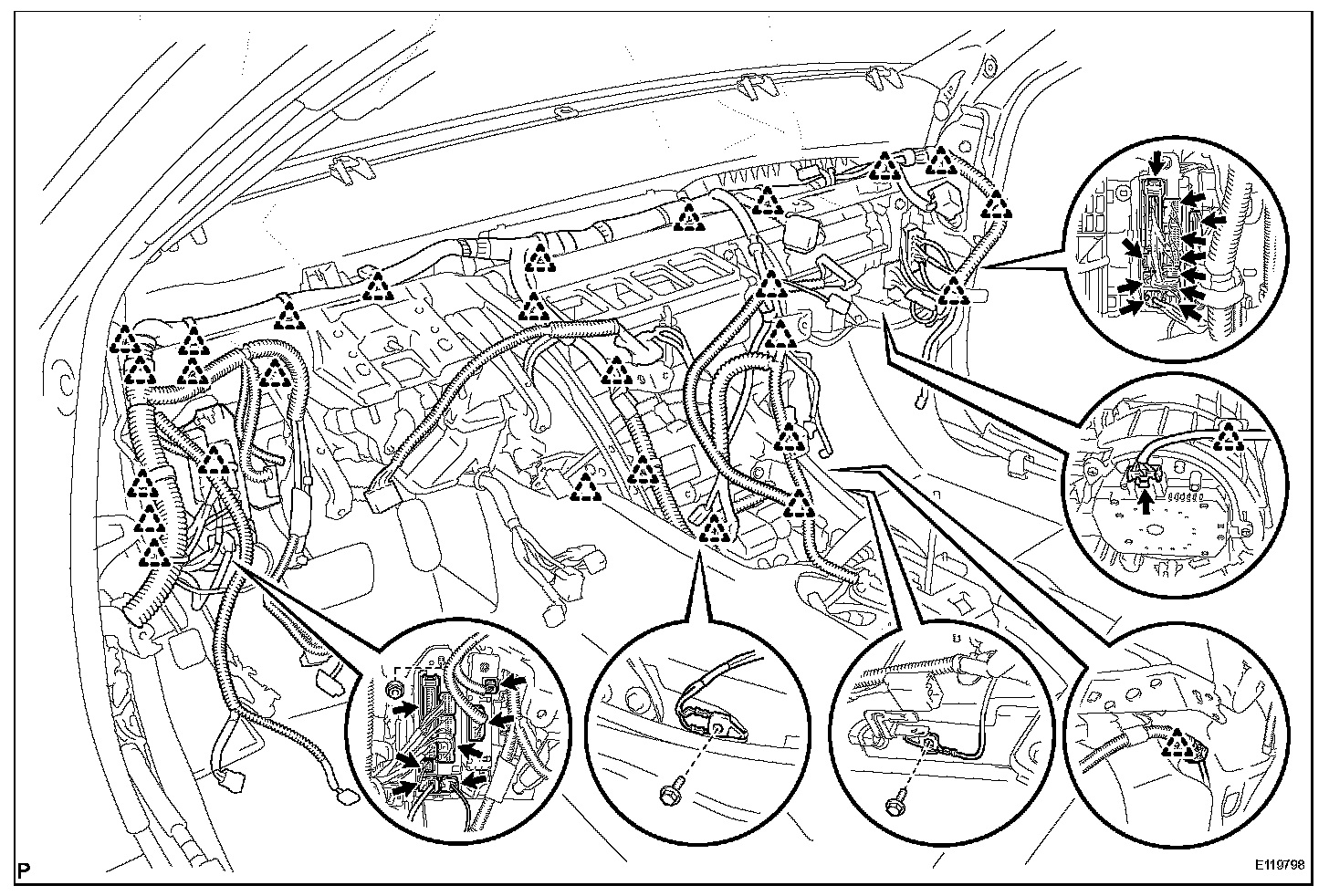 P

E119798