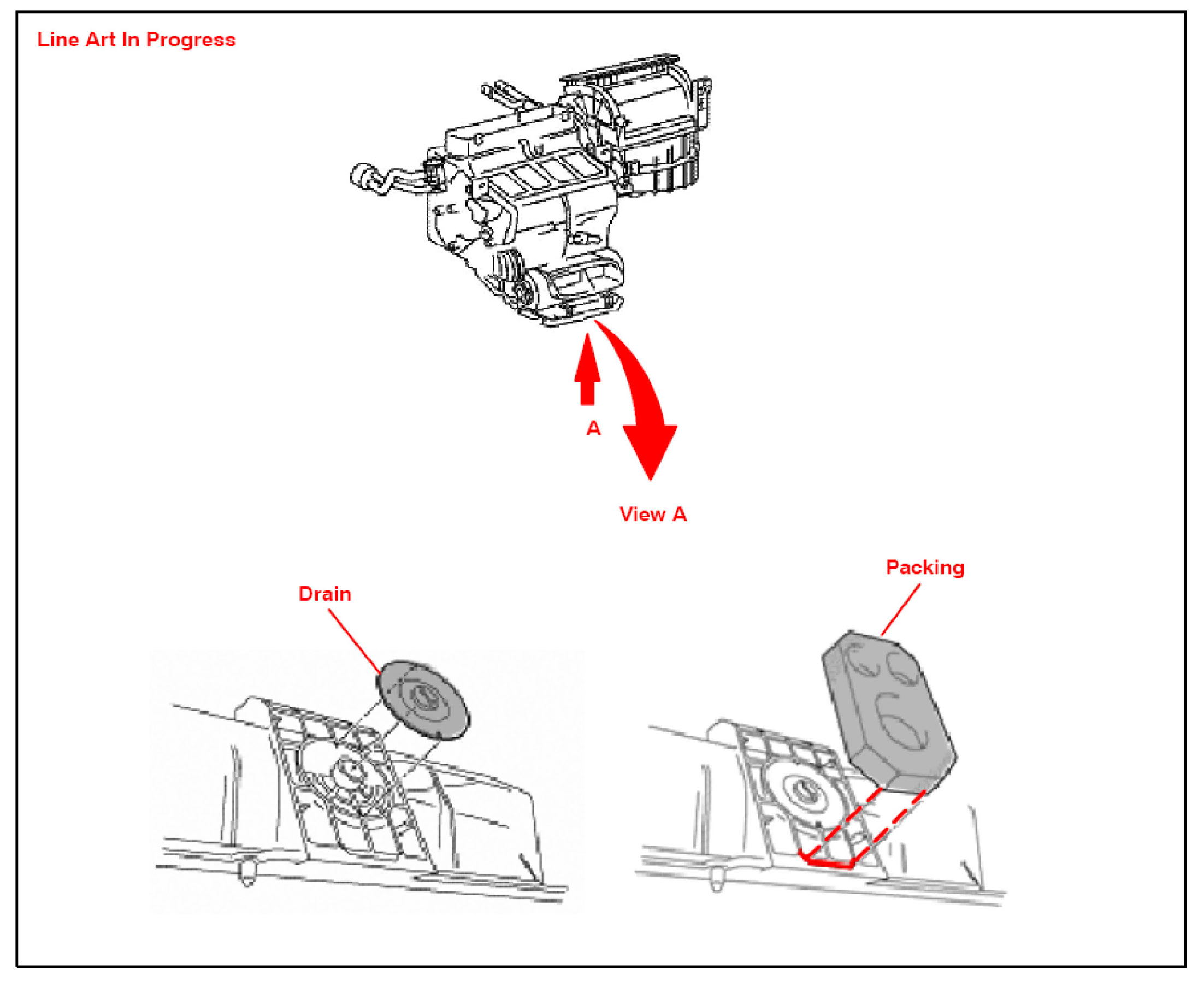 Line Art In Progress

A

View A

Drain

Packing