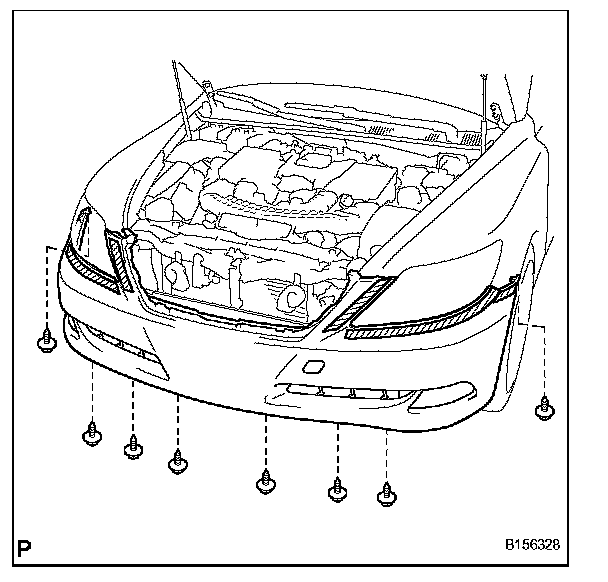 P

B156328