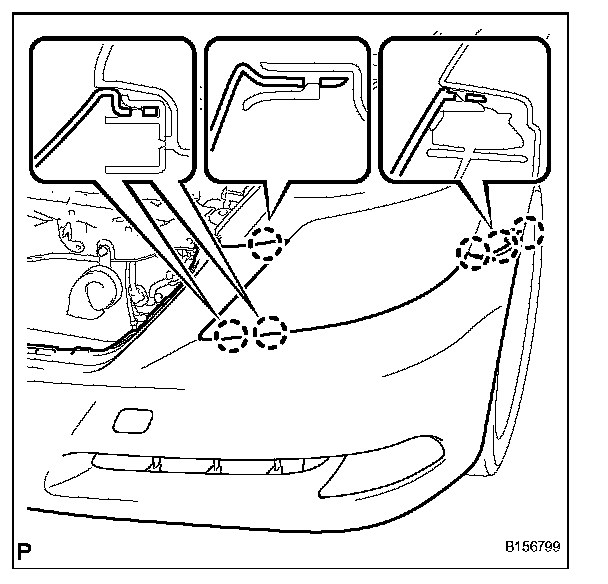 P

B156799