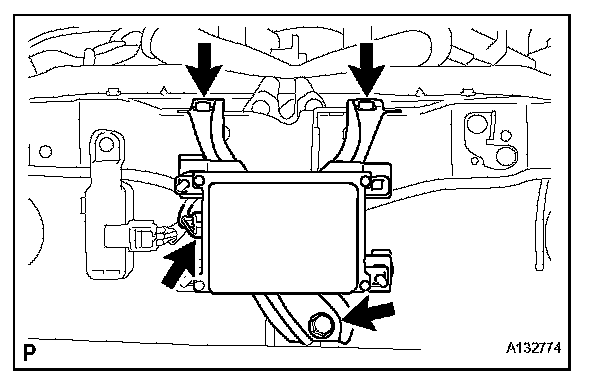 P

A132774