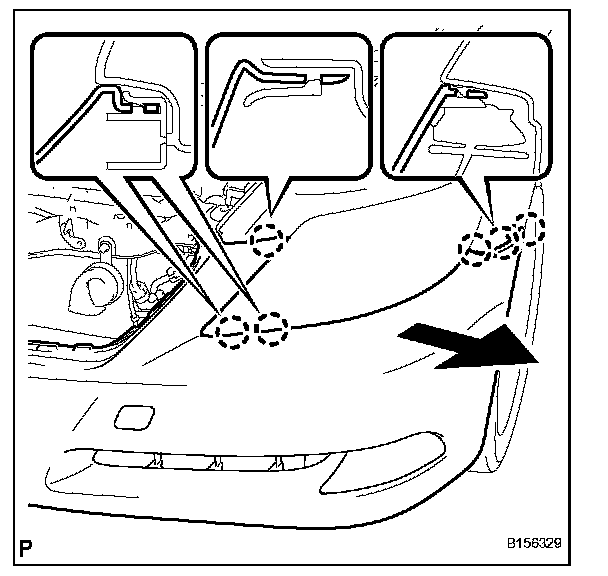 P

B156329