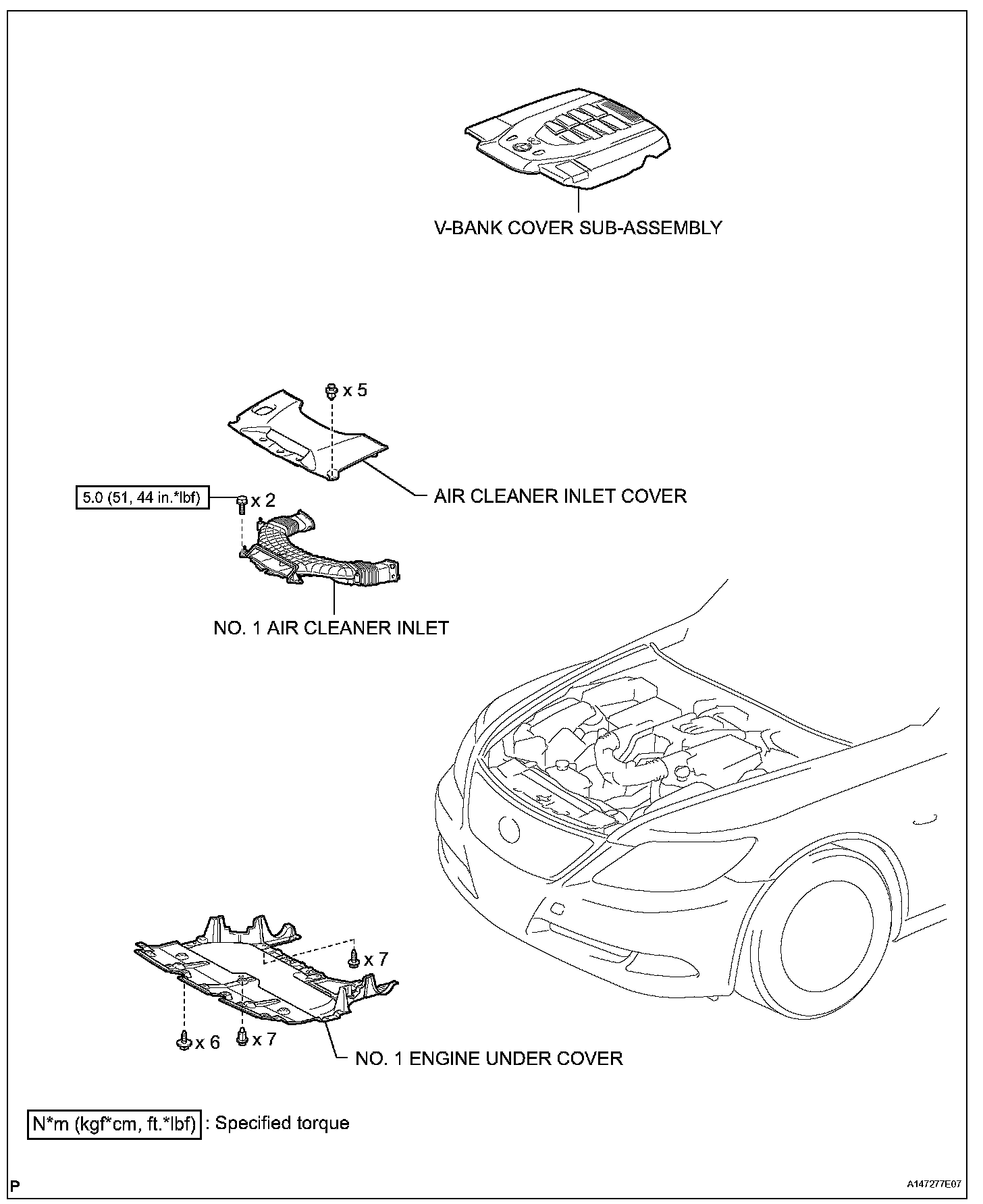 V-BANK COVER SUB-ASSEMBLY

x 5

AIR CLEANER INLET COVER

5.0 (51, 44 in.*lbf)

x 2

NO. 1 AIR CLEANER INLET

x 7

x 6

x 7

NO. 1 ENGINE UNDER COVER

N*m (kgf*cm, ft.*lbf) : Specified torque

P

A147277E07