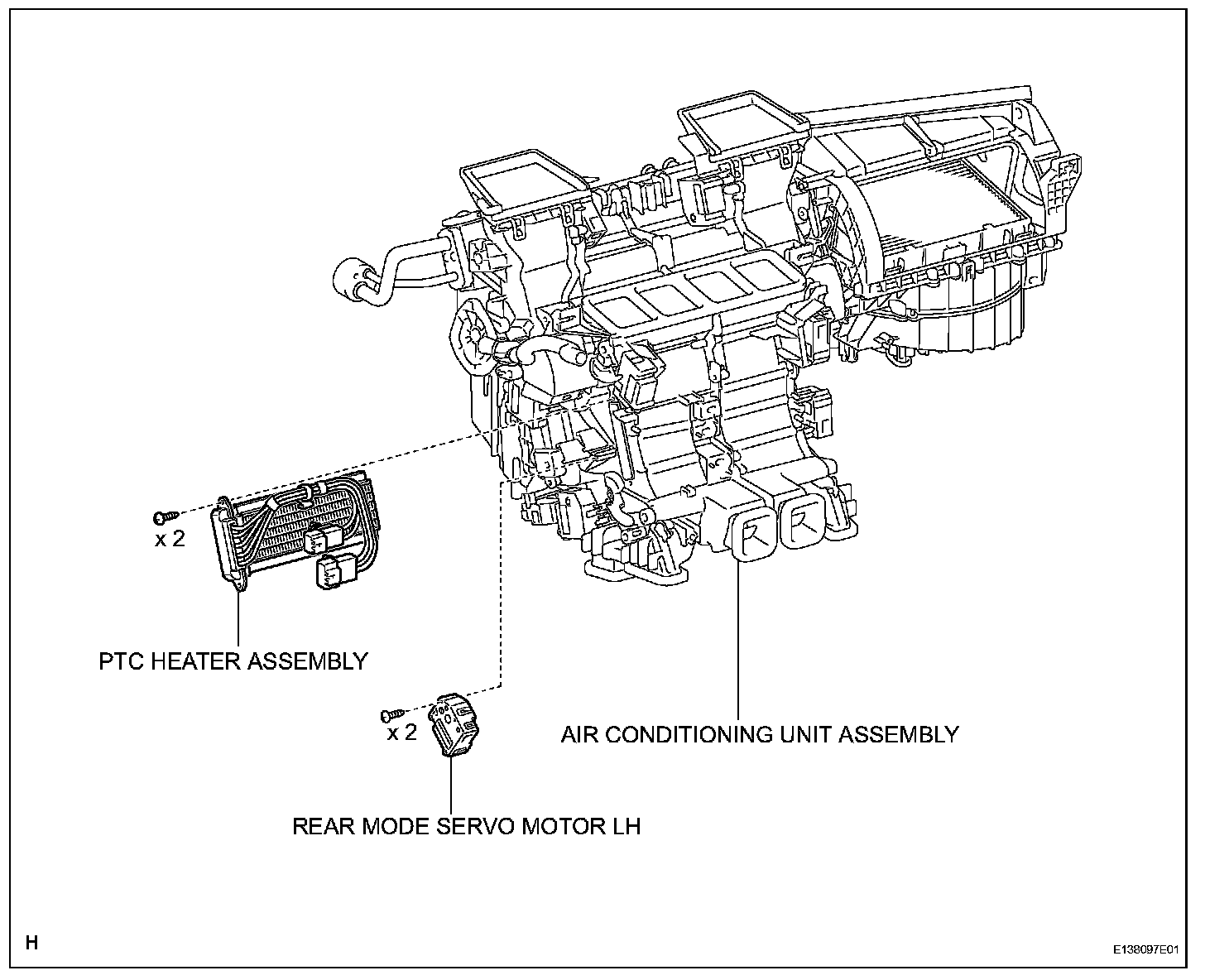 x 2

PTC HEATER ASSEMBLY

x 2

AIR CONDITIONING UNIT ASSEMBLY

REAR MODE SERVO MOTOR LH

H

E138097E01