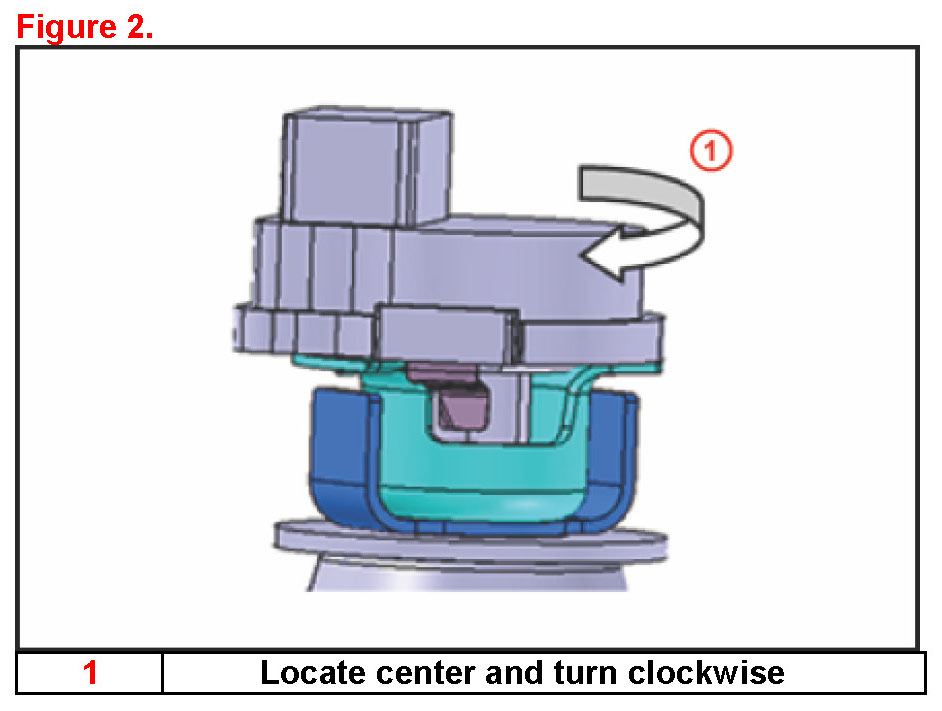 Figure 2.

1

| 1 | Locate center and turn clockwise |
|---|---|