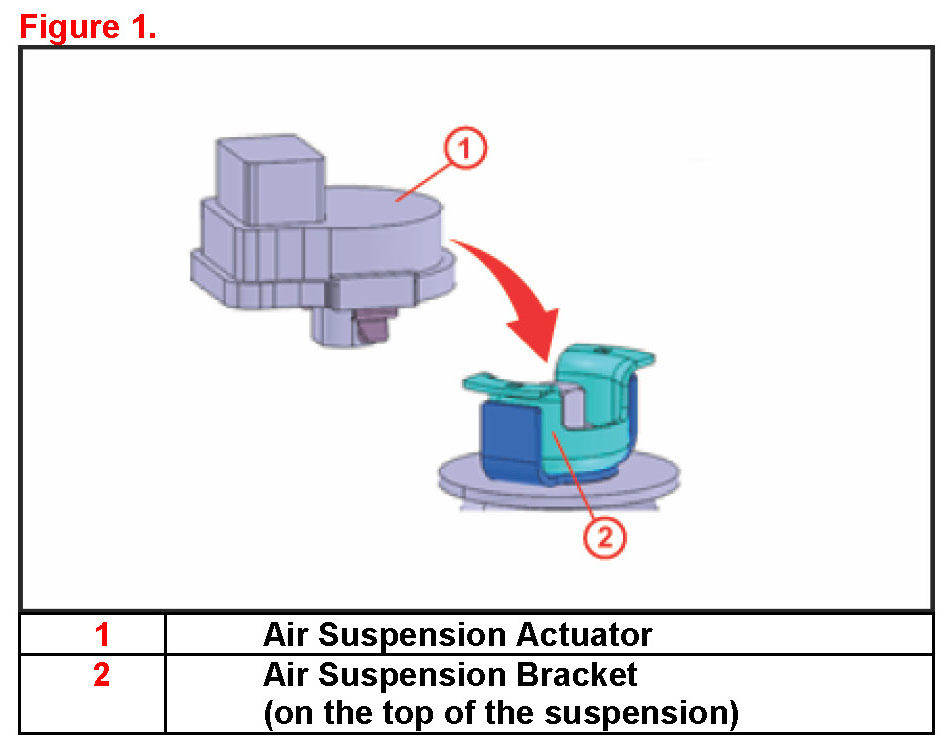 Figure 1.

1

2

| 1 | Air Suspension Actuator |
|---|---|
| 2 | Air Suspension Bracket (on the top of the suspension) |