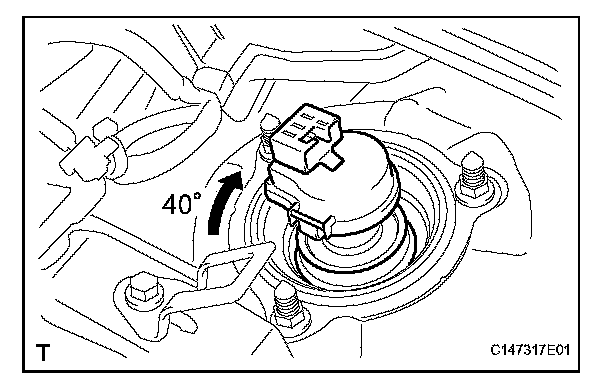 40°

T

C147317E01