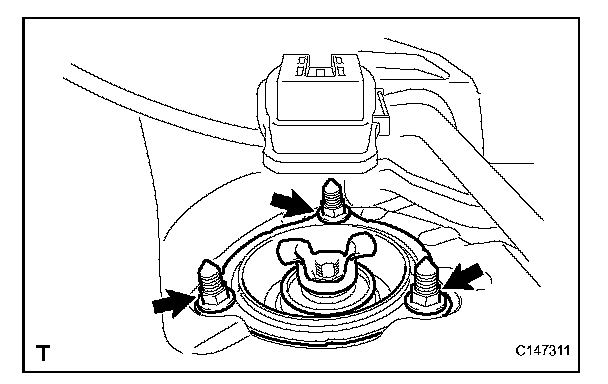 T

C147311