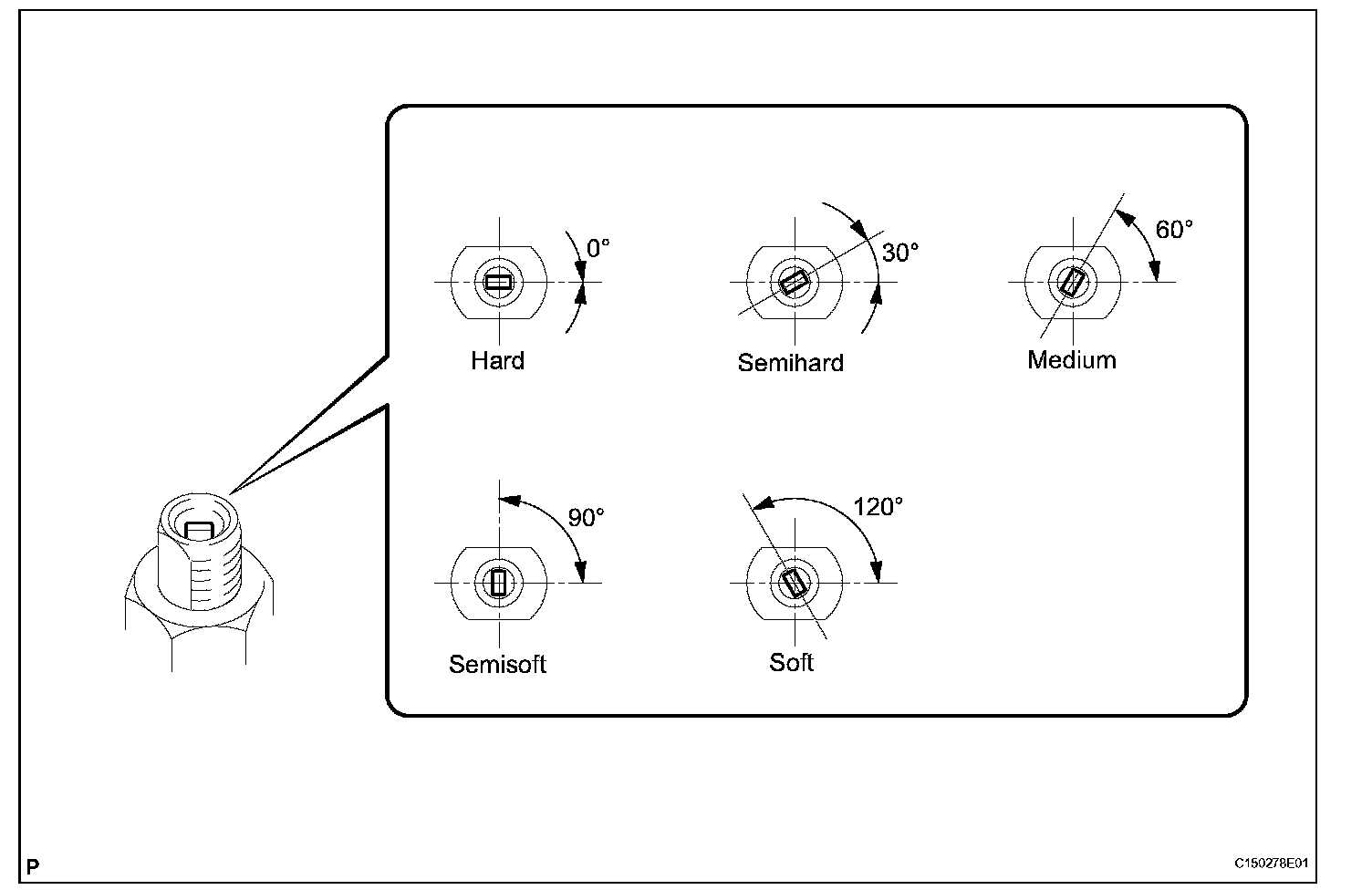 0°
Hard

30°
Semihard

60°
Medium

90°
Semisoft

120°
Soft

P

C150278E01