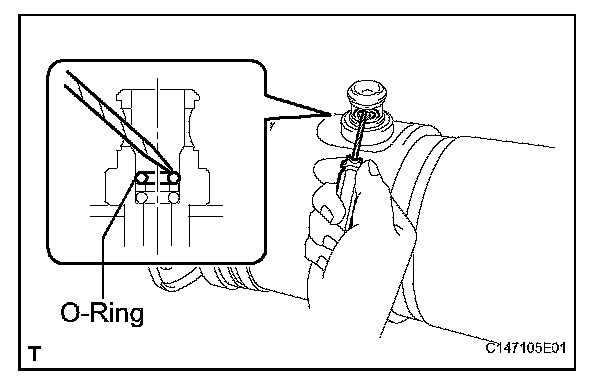 O-Ring

T

C147105E01