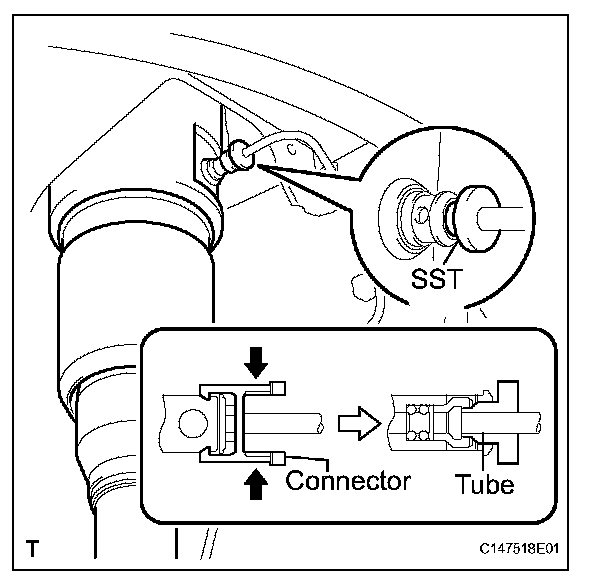 SST

Connector

Tube

T

C147518E01