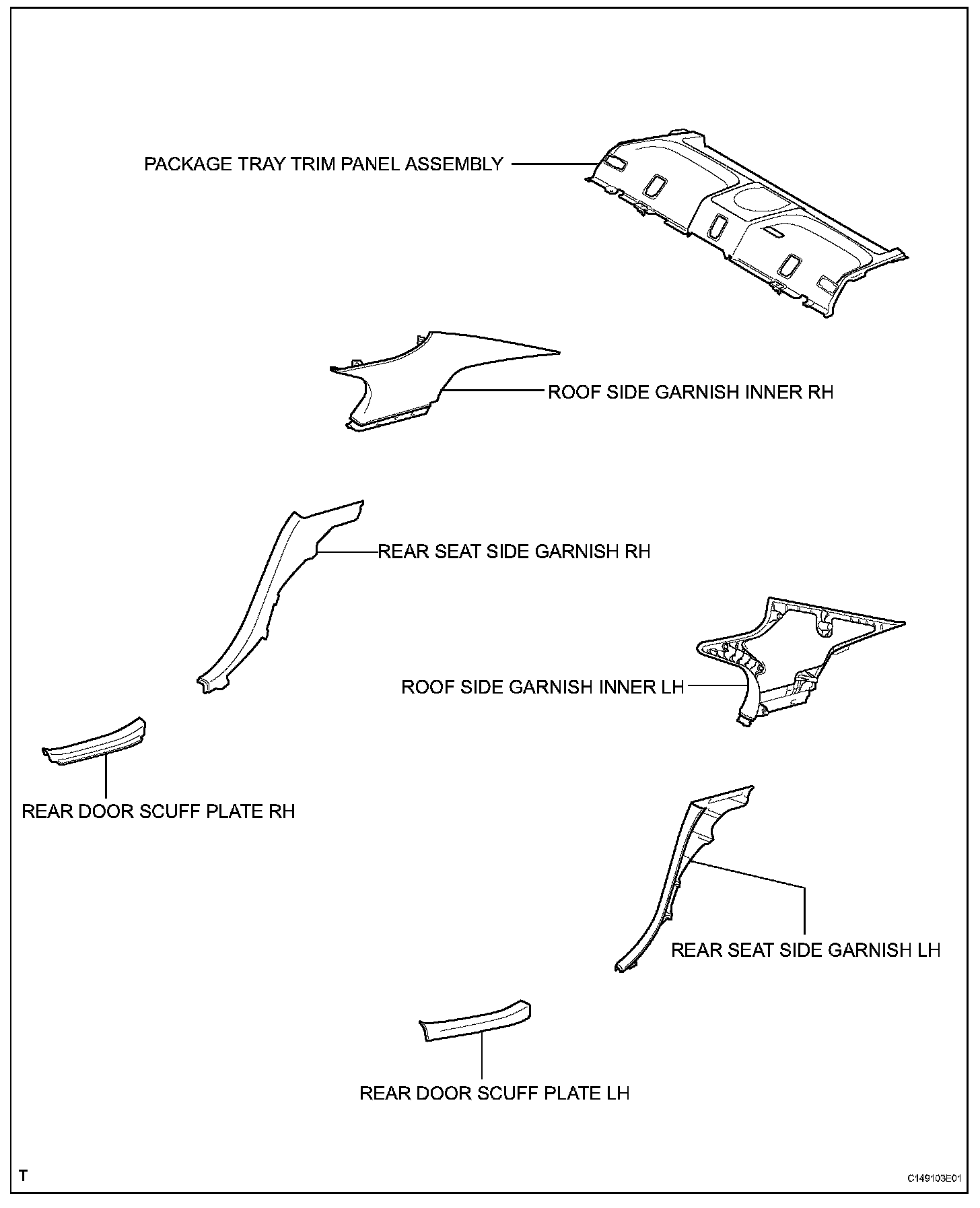 PACKAGE TRAY TRIM PANEL ASSEMBLY

ROOF SIDE GARNISH INNER RH

REAR SEAT SIDE GARNISH RH

ROOF SIDE GARNISH INNER LH

REAR DOOR SCUFF PLATE RH

REAR SEAT SIDE GARNISH LH

REAR DOOR SCUFF PLATE LH

T

C149103E01