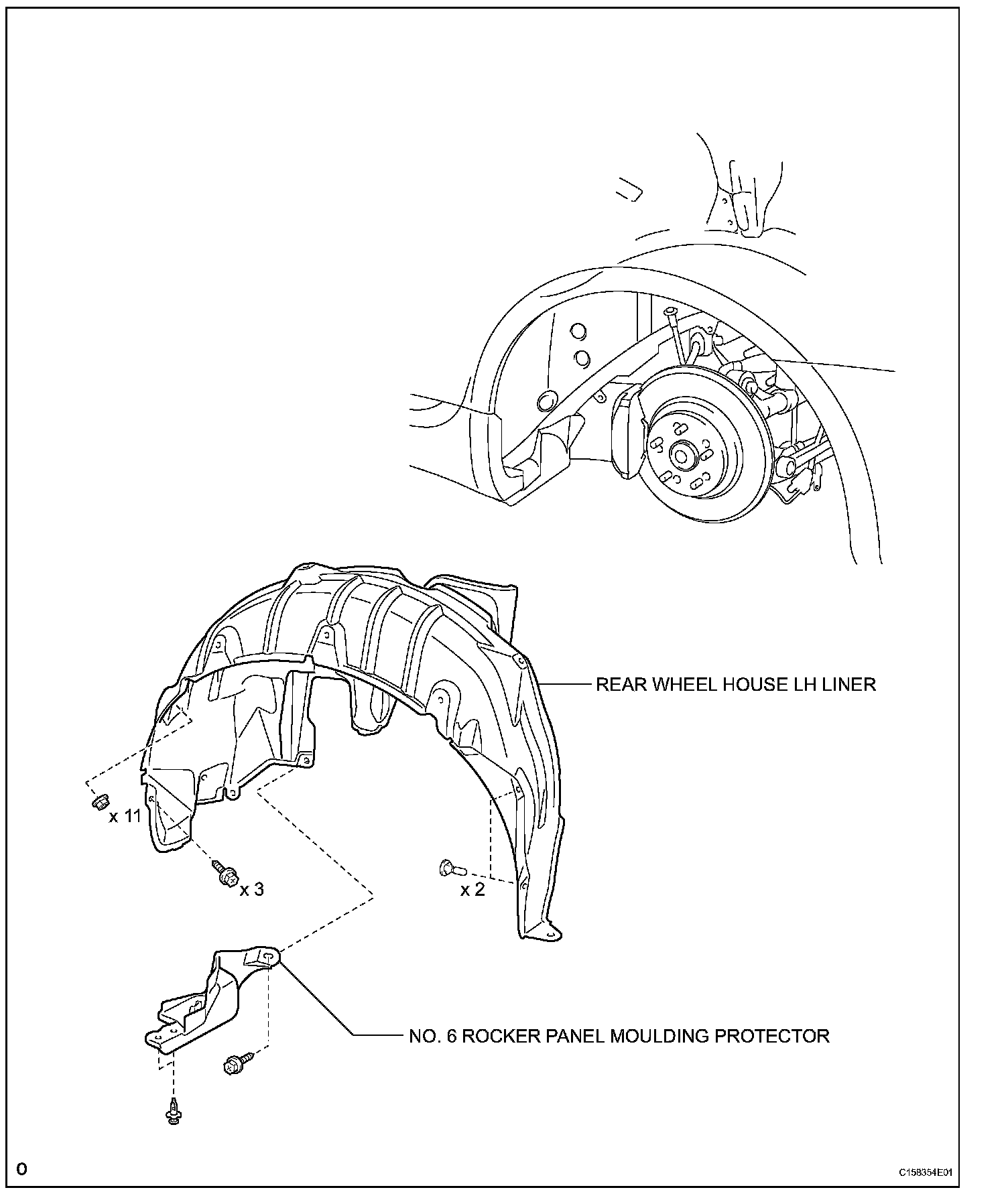 REAR WHEEL HOUSE LH LINER

x 11

x 3

x 2

NO. 6 ROCKER PANEL MOULDING PROTECTOR

O

C158354E01