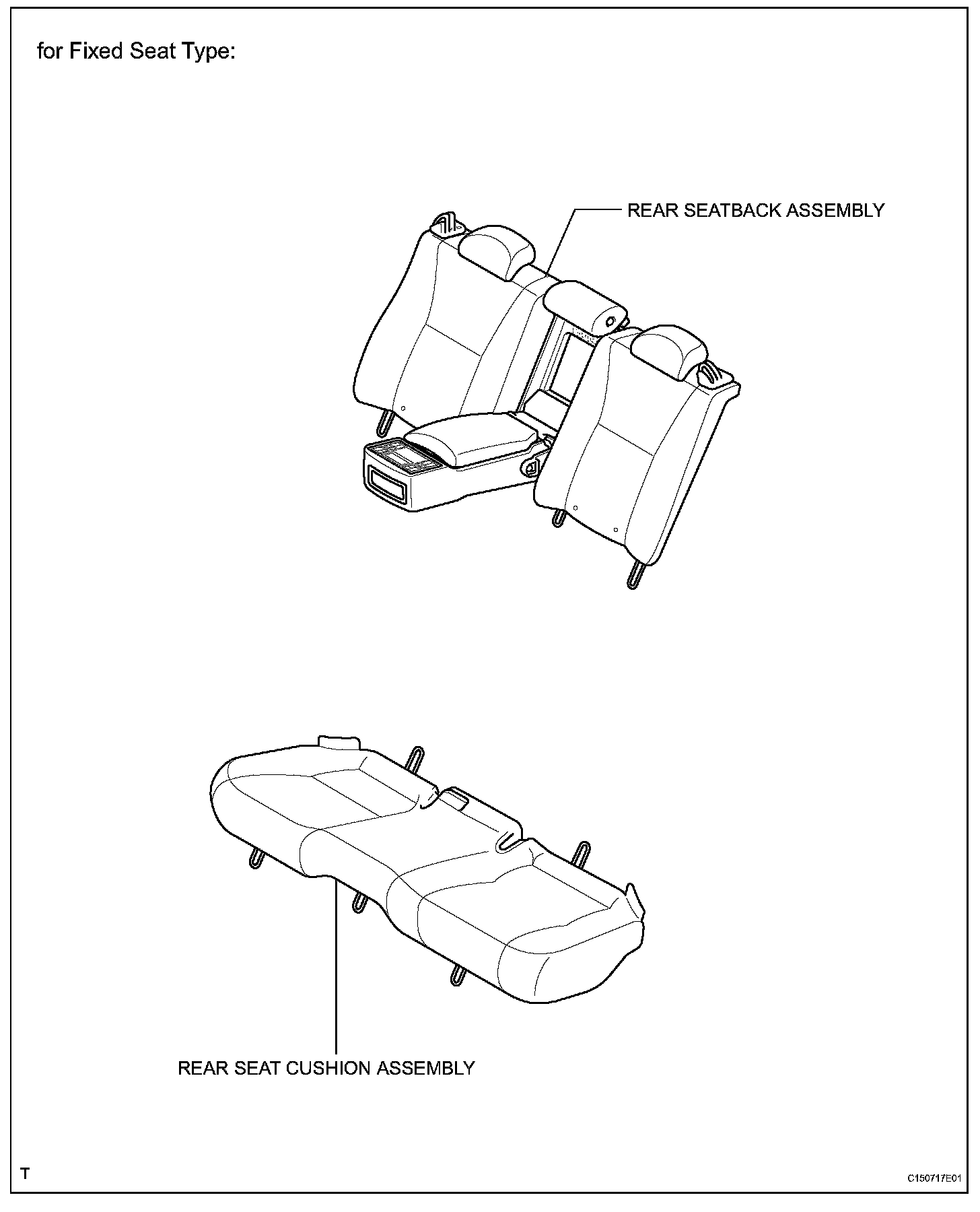 for Fixed Seat Type:

REAR SEATBACK ASSEMBLY

REAR SEAT CUSHION ASSEMBLY

T

C150717E01