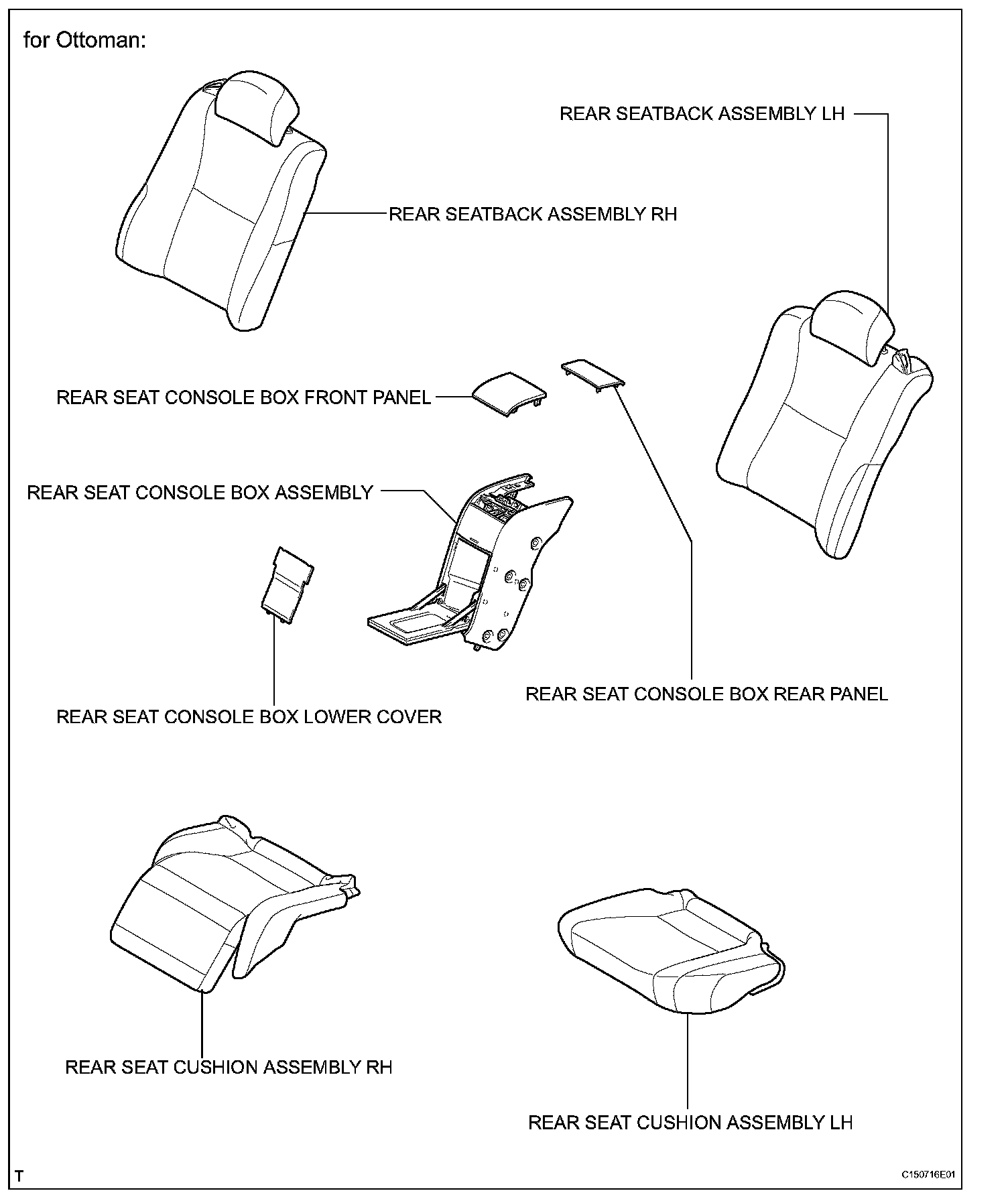 for Ottoman:

REAR SEATBACK ASSEMBLY LH

REAR SEATBACK ASSEMBLY RH

REAR SEAT CONSOLE BOX FRONT PANEL

REAR SEAT CONSOLE BOX ASSEMBLY

REAR SEAT CONSOLE BOX REAR PANEL

REAR SEAT CONSOLE BOX LOWER COVER

REAR SEAT CUSHION ASSEMBLY RH

REAR SEAT CUSHION ASSEMBLY LH

T

C150716E01