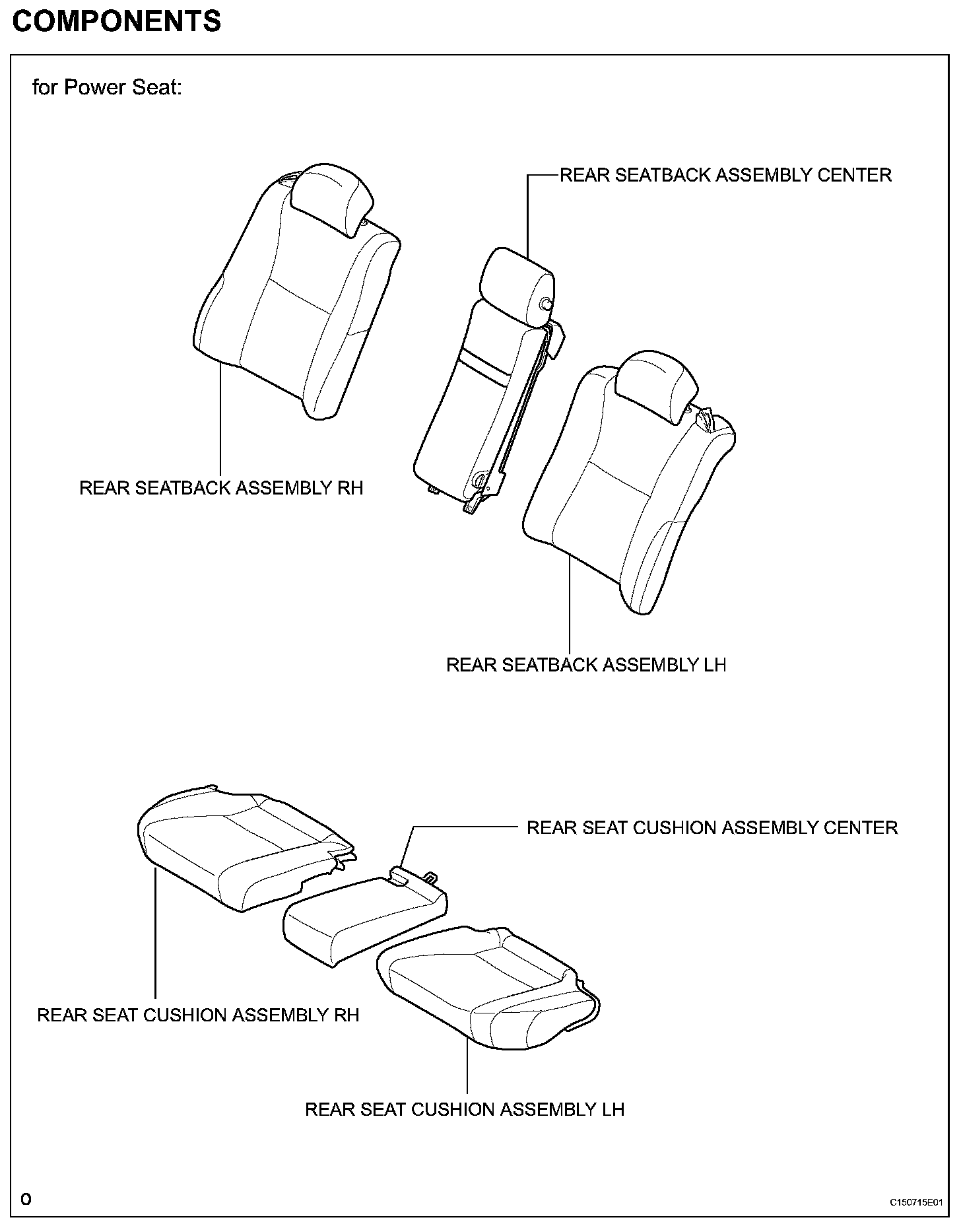 COMPONENTS

for Power Seat:

REAR SEATBACK ASSEMBLY CENTER

REAR SEATBACK ASSEMBLY RH

REAR SEATBACK ASSEMBLY LH

REAR SEAT CUSHION ASSEMBLY CENTER

REAR SEAT CUSHION ASSEMBLY RH

REAR SEAT CUSHION ASSEMBLY LH

O

C150715E01