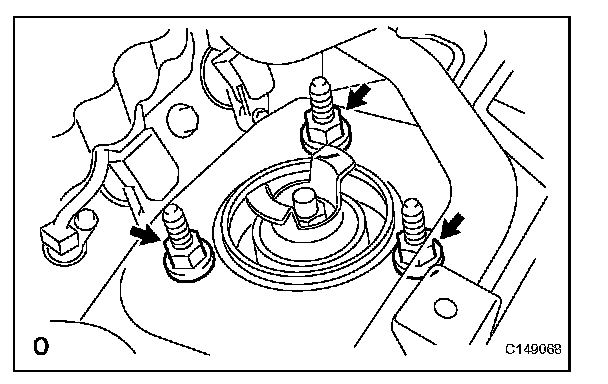 O

C149068