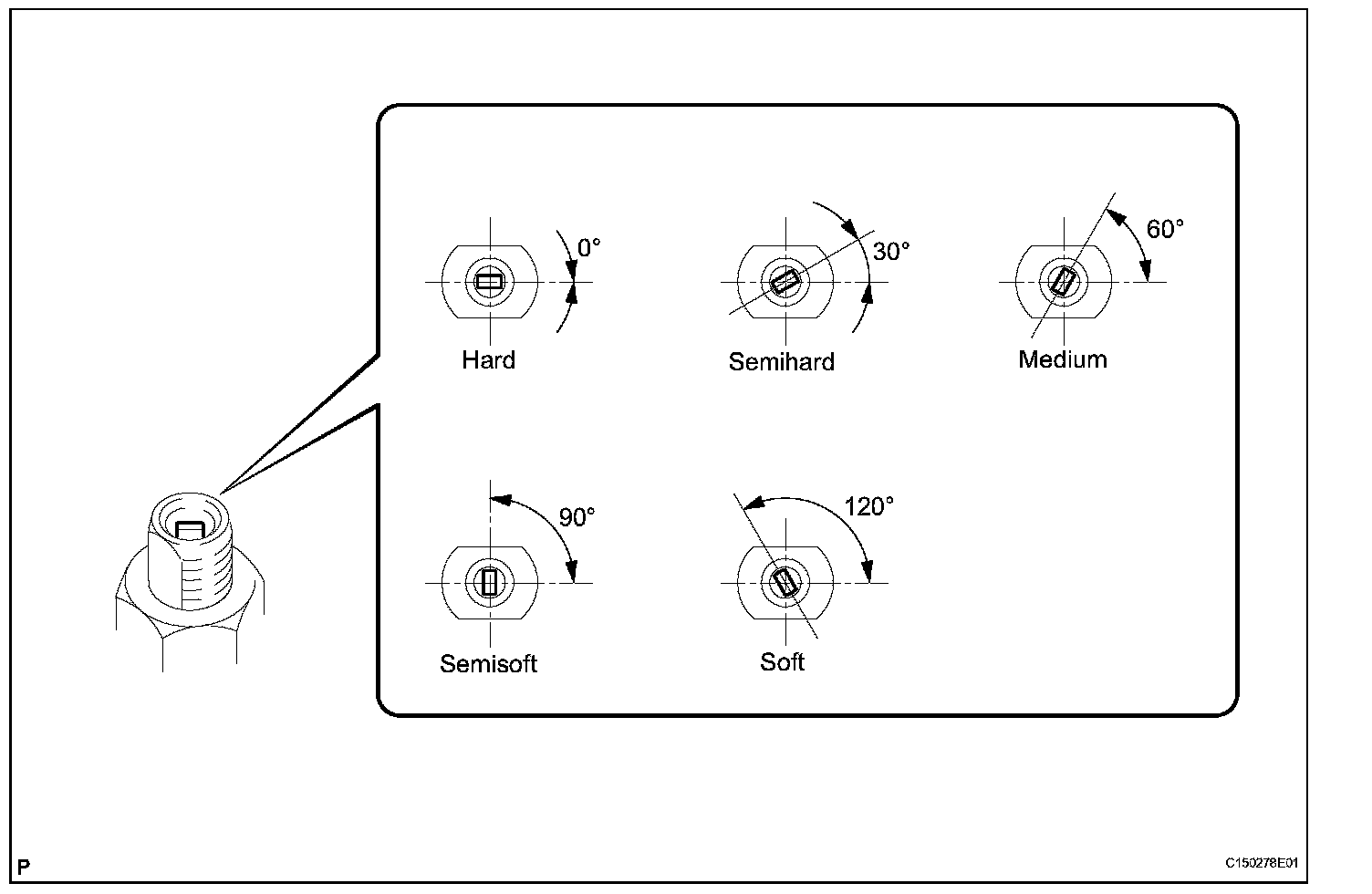 0°

Hard

30°

Semihard

60°

Medium

90°

Semisoft

120°

Soft

P

C150278E01