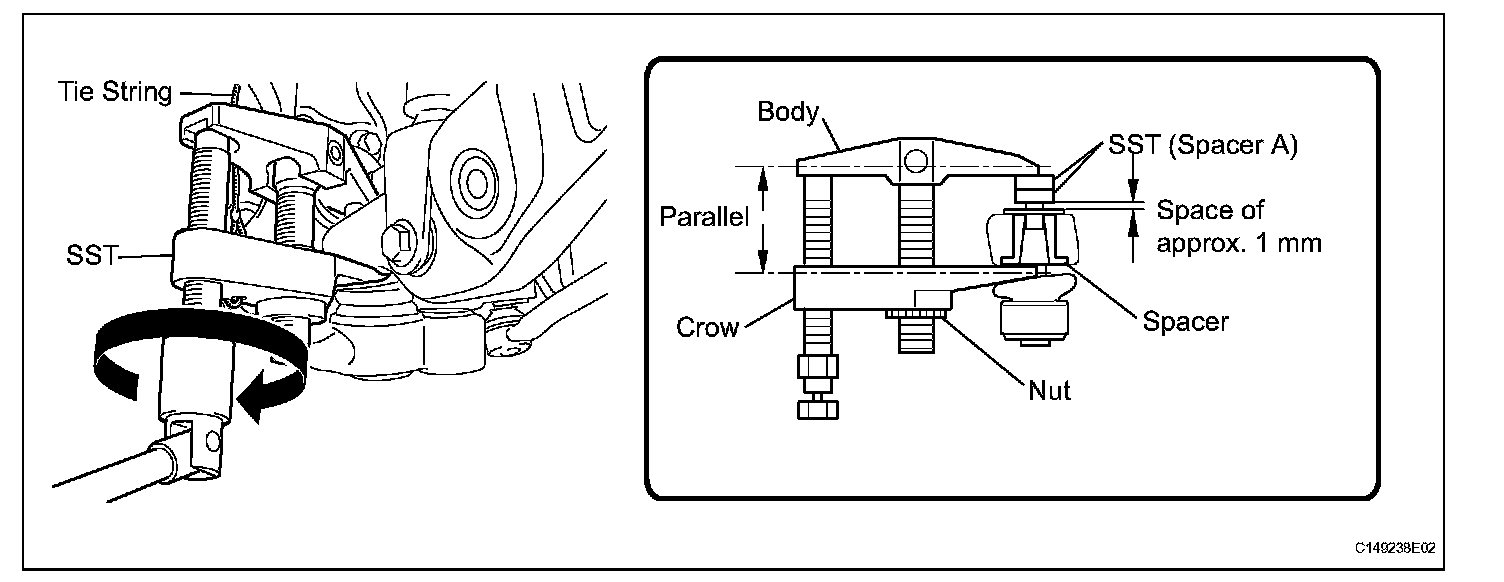 Tie String
SST

Body
SST (Spacer A)
Parallel
Space of approx. 1 mm
Crow
Spacer
Nut

C149238E02