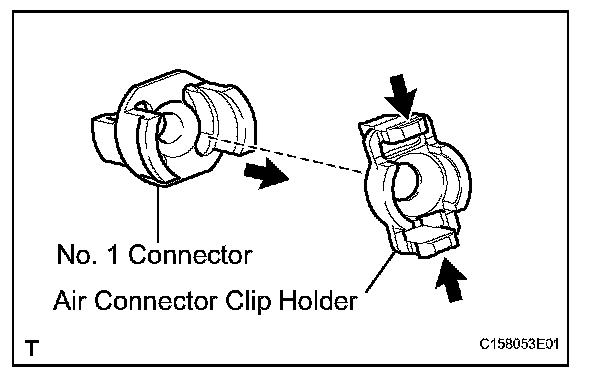 No. 1 Connector

Air Connector Clip Holder

T

C158053E01