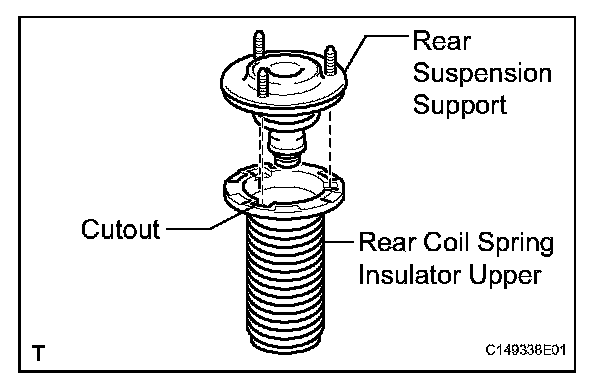 Rear Suspension Support

Cutout

Rear Coil Spring Insulator Upper

T

C149338E01