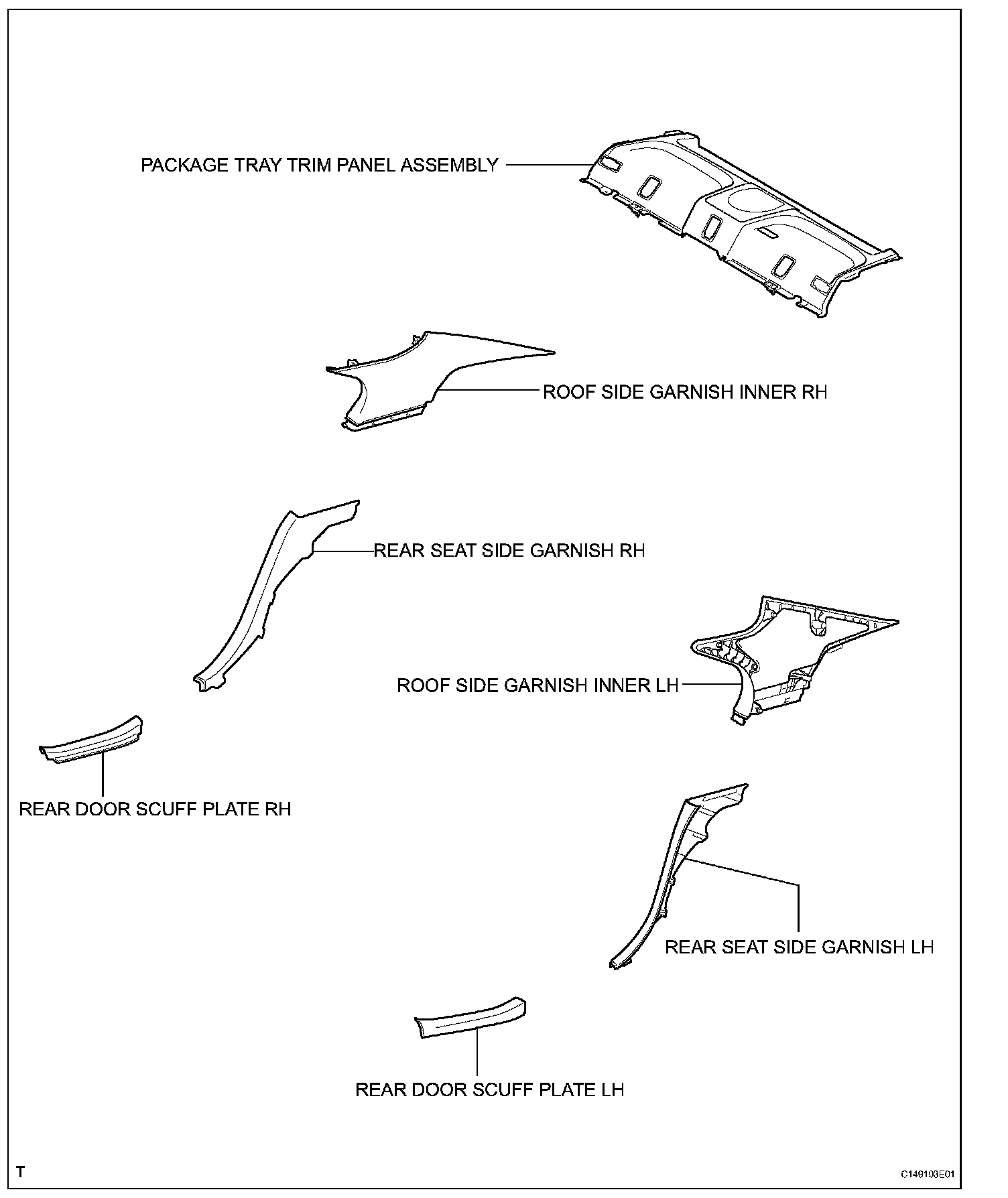 PACKAGE TRAY TRIM PANEL ASSEMBLY

ROOF SIDE GARNISH INNER RH

REAR SEAT SIDE GARNISH RH

ROOF SIDE GARNISH INNER LH

REAR DOOR SCUFF PLATE RH

REAR SEAT SIDE GARNISH LH

REAR DOOR SCUFF PLATE LH

T

C149103E01