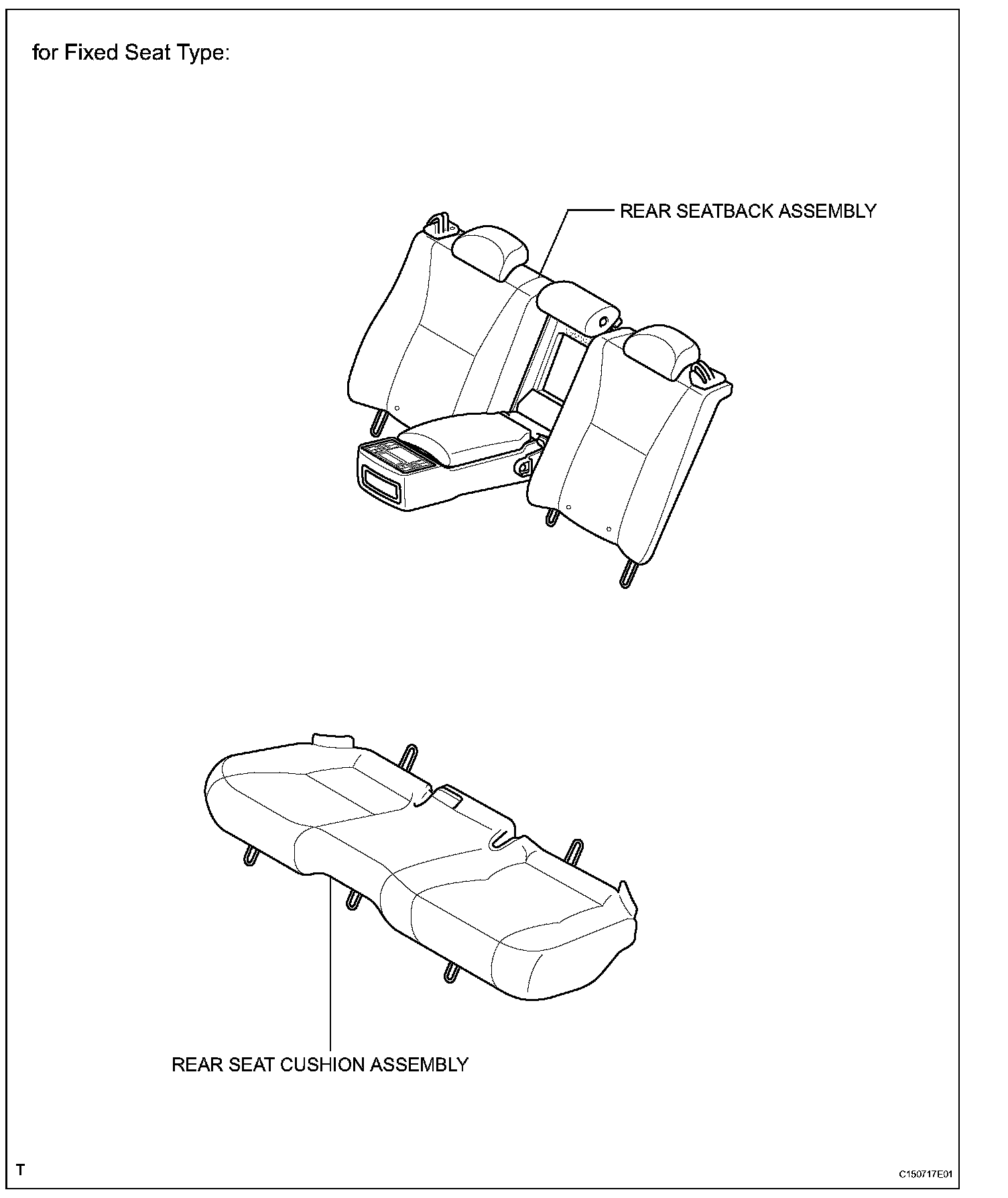 for Fixed Seat Type:

REAR SEATBACK ASSEMBLY

REAR SEAT CUSHION ASSEMBLY

T

C150717E01