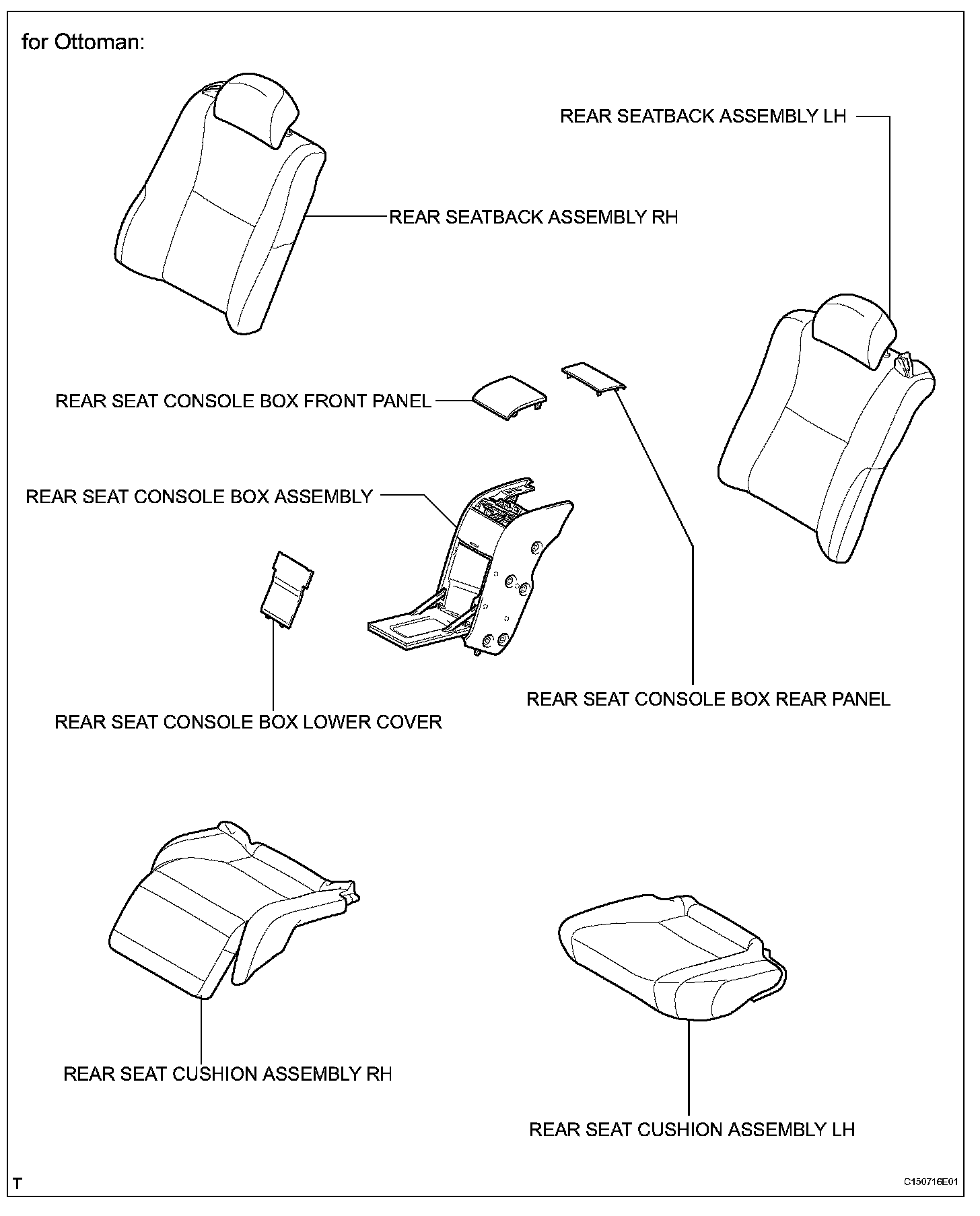 for Ottoman:

REAR SEATBACK ASSEMBLY LH

REAR SEATBACK ASSEMBLY RH

REAR SEAT CONSOLE BOX FRONT PANEL

REAR SEAT CONSOLE BOX ASSEMBLY

REAR SEAT CONSOLE BOX REAR PANEL

REAR SEAT CONSOLE BOX LOWER COVER

REAR SEAT CUSHION ASSEMBLY RH

REAR SEAT CUSHION ASSEMBLY LH

T

C150716E01