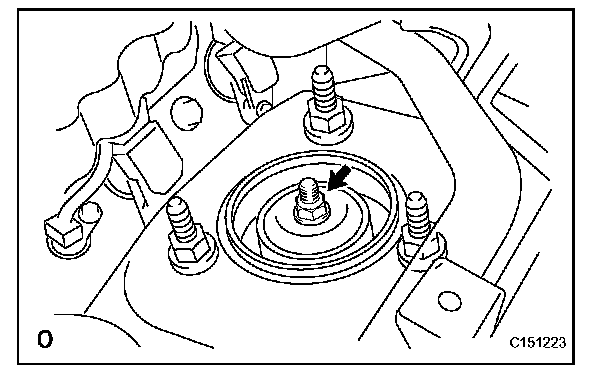 O

C151223