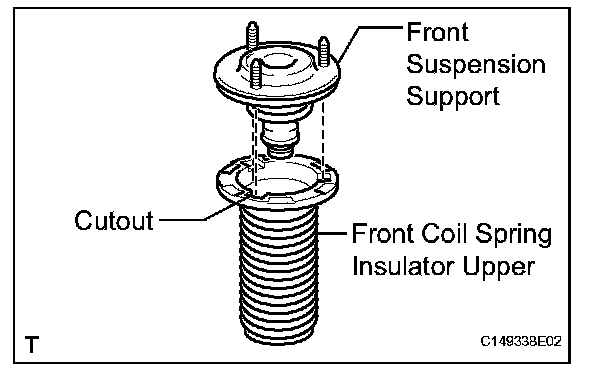 Front Suspension Support

Cutout

Front Coil Spring Insulator Upper

T

C149338E02