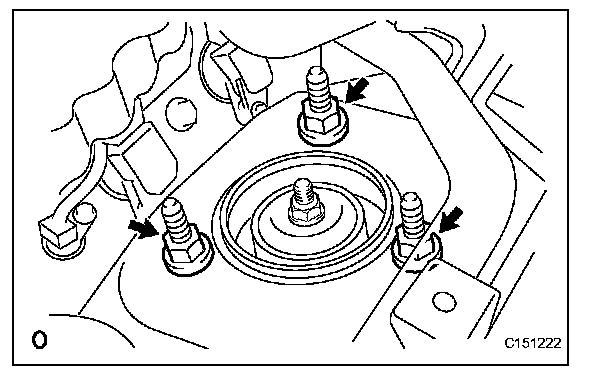 O

C151222