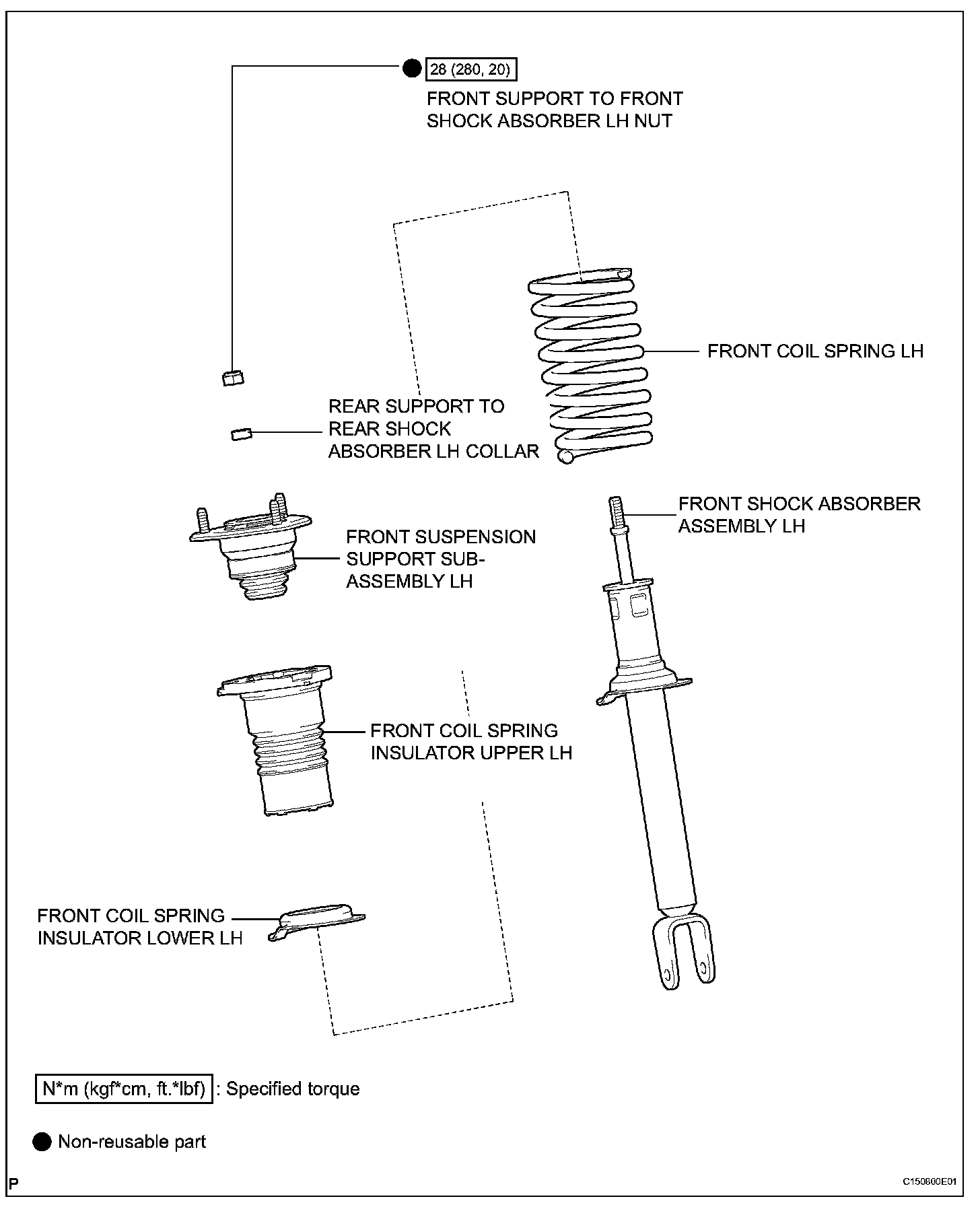 28 (280, 20)

FRONT SUPPORT TO FRONT SHOCK ABSORBER LH NUT

FRONT COIL SPRING LH

REAR SUPPORT TO REAR SHOCK ABSORBER LH COLLAR

FRONT SHOCK ABSORBER ASSEMBLY LH

FRONT SUSPENSION SUPPORT SUB-ASSEMBLY LH

FRONT COIL SPRING INSULATOR UPPER LH

FRONT COIL SPRING INSULATOR LOWER LH

N*m (kgf*cm, ft.*lbf) : Specified torque

Non-reusable part

P

C150800E01