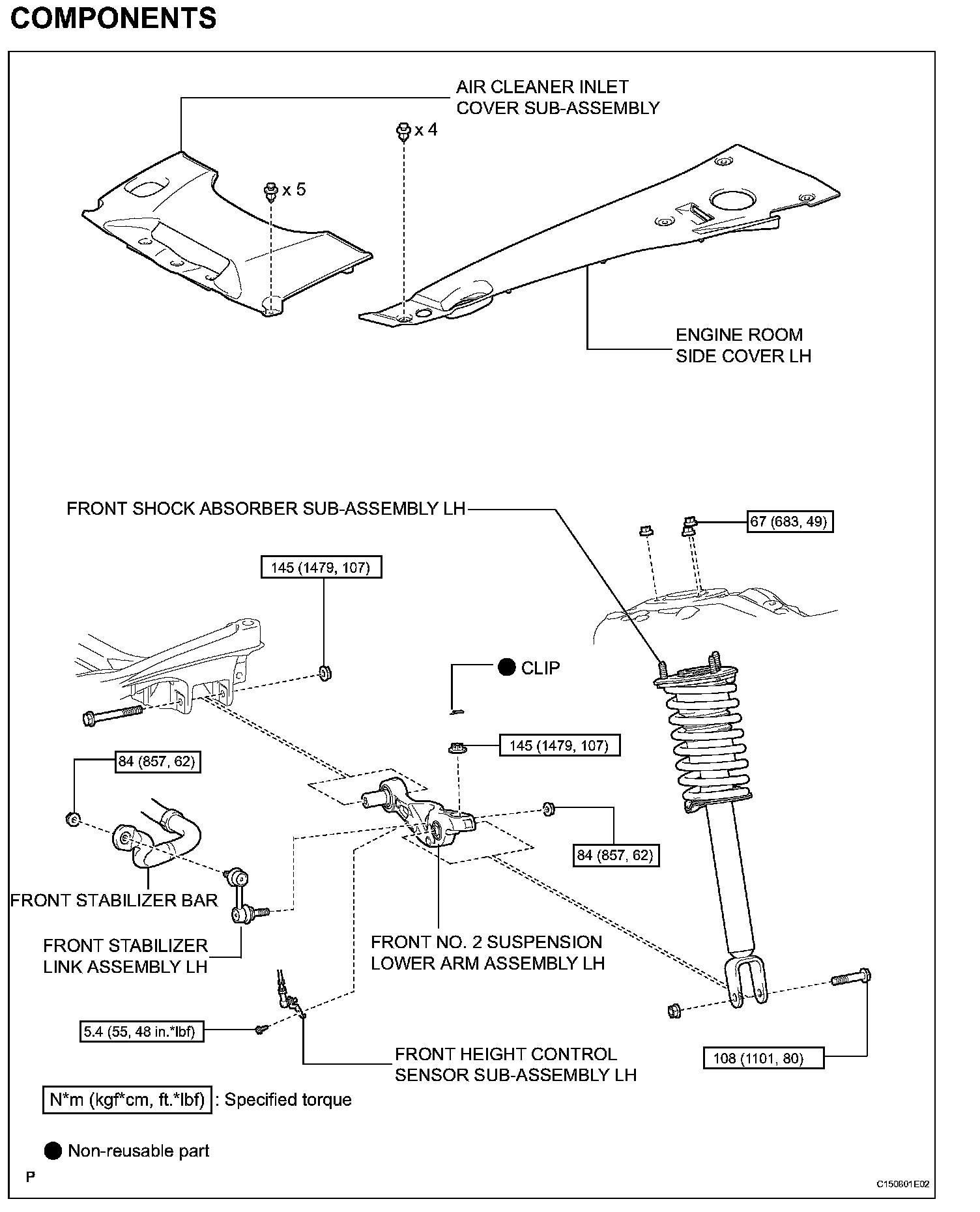 COMPONENTS

AIR CLEANER INLET COVER SUB-ASSEMBLY

x 4

x 5

ENGINE ROOM SIDE COVER LH

FRONT SHOCK ABSORBER SUB-ASSEMBLY LH

67 (683, 49)

145 (1479, 107)

CLIP

145 (1479, 107)

84 (857, 62)

84 (857, 62)

FRONT STABILIZER BAR

FRONT STABILIZER LINK ASSEMBLY LH

FRONT NO. 2 SUSPENSION LOWER ARM ASSEMBLY LH

5.4 (55, 48 in.*lbf)

FRONT HEIGHT CONTROL SENSOR SUB-ASSEMBLY LH

108 (1101, 80)

N*m (kgf*cm, ft.*lbf) : Specified torque

Non-reusable part

P

C150801E02